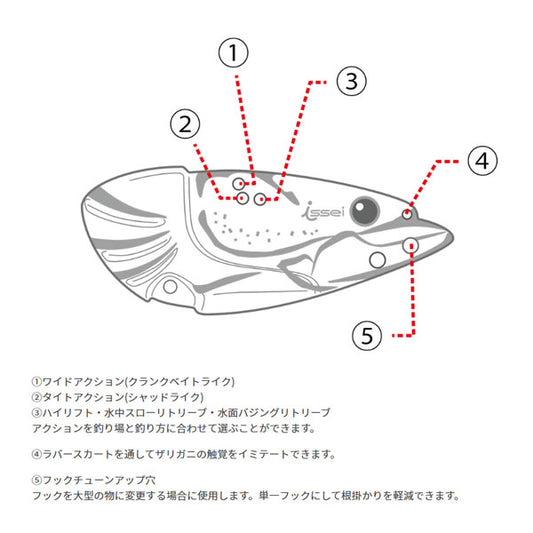 ①

③

②

④

issei

⑤

①ワイドアクション(クランクベイトライク)
②タイトアクション(シャッドライク)
③ハイリフト・水中スローリトリーブ・水面バジングリトリーブ
アクションを釣り場と釣り方に合わせて選ぶことができます。

④ラバースカートを通してザリガニの触覚をイミテートできます。

⑤フックチューンアップ穴
フックを大型の物に変更する場合に使用します。単一フックにして根掛かりを軽減できます。