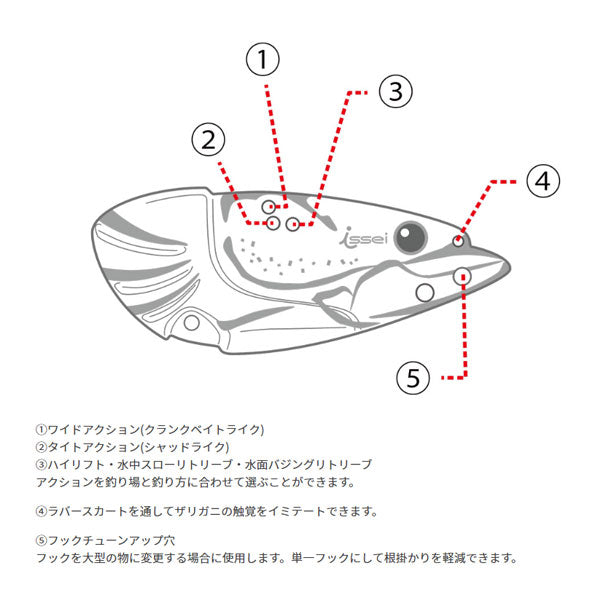 ①

③

②

④

issei

⑤

①ワイドアクション(クランクベイトライク)
②タイトアクション(シャッドライク)
③ハイリフト・水中スローリトリーブ・水面バジングリトリーブ
アクションを釣り場と釣り方に合わせて選ぶことができます。

④ラバースカートを通してザリガニの触覚をイミテートできます。

⑤フックチューンアップ穴
フックを大型の物に変更する場合に使用します。単一フックにして根掛かりを軽減できます。