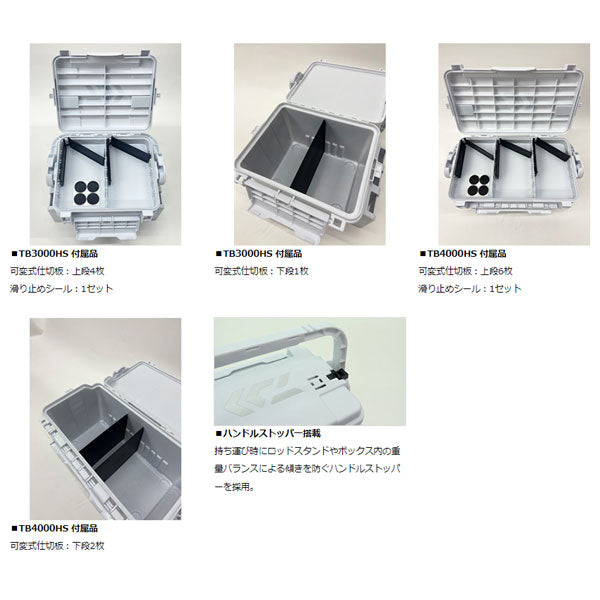 ■TB3000HS 付属品
可変式仕切板：上段4枚
滑り止めシール：1セット

■TB3000HS 付属品
可変式仕切板：下段1枚

■TB4000HS 付属品
可変式仕切板：上段6枚
滑り止めシール：1セット

■TB4000HS 付属品
可変式仕切板：下段2枚

■ハンドルストッパー搭載
持ち運び時にロッドスタンドやボックス内の重量バランスによる傾きを防ぐハンドルストッパーを採用。