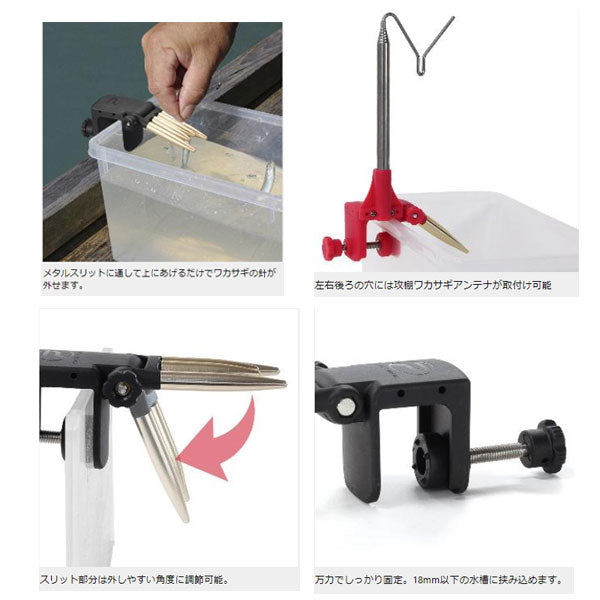 メタルスリットに通して上にあげるだけでワカサギの針が外せます。

左右後ろの穴には攻棚ワカサギアンテナが取付け可能

スリット部分は外しやすい角度に調節可能。

万力でしっかり固定。18mm以下の水槽に挟み込めます。