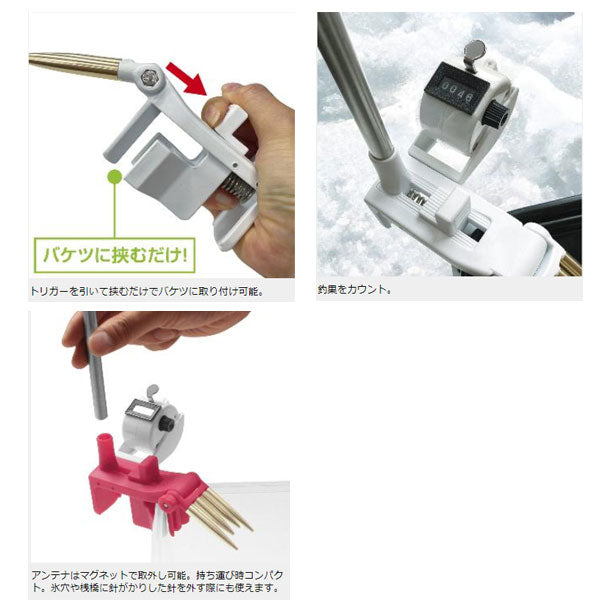 バケツに挟むだけ!

トリガーを引いて挟むだけでバケツに取り付け可能。

0046

釣果をカウント。

アンテナはマグネットで取外し可能。持ち運び時コンパクト。氷穴や桟橋に針がかりした針を外す際にも使えます。