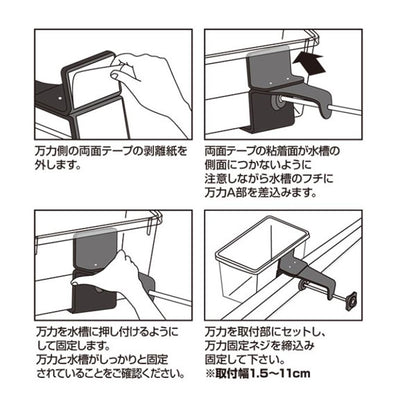 万力側の両面テープの剥離紙を外します。

両面テープの粘着面が水槽の側面につかないように注意しながら水槽のフチに万力A部を差込みます。

万力を水槽に押し付けるようにして固定します。
万力と水槽がしっかりと固定されていることをご確認ください。

万力を取付部にセットし、万力固定ネジを締込み固定して下さい。
※取付幅1.5～11cm