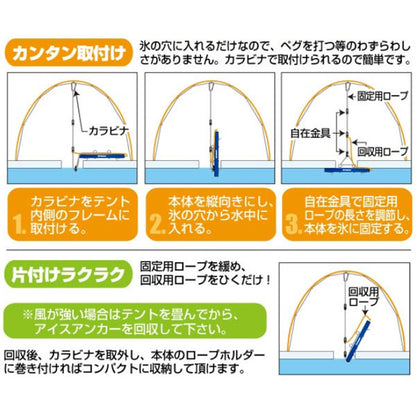 カンタン取付け

氷の穴に入れるだけなので、ペグを打つ等のわずらわしさがありません。カラビナで取付けられるので簡単です。

カラビナ

固定用ロープ

自在金具

回収用ロープ

1. カラビナをテント内側のフレームに取付ける。

2. 本体を縦向きにし、氷の穴から水中に入れる。

3. 自在金具で固定用ロープの長さを調節し、本体を氷に固定する。

片付けラクラク

固定用ロープを緩め、回収用ロープをひくだけ！

※風が強い場合はテントを畳んでから、アイスアンカーを回収して下さい。

回収後、カラビナを取外し、本体のロープホルダーに巻き付ければコンパクトに収納して頂けます。

回収用ロープ