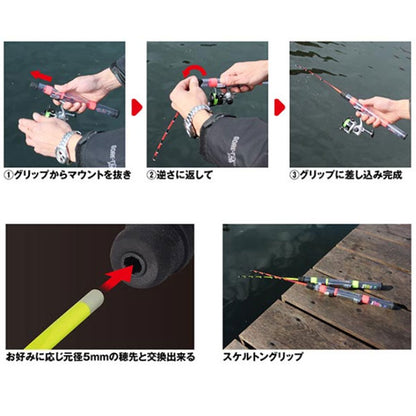 ①グリップからマウントを抜き

②逆さに返して

③グリップに差し込み完成

お好みに応じ元径5mmの穂先と交換出来る

スケルトングリップ