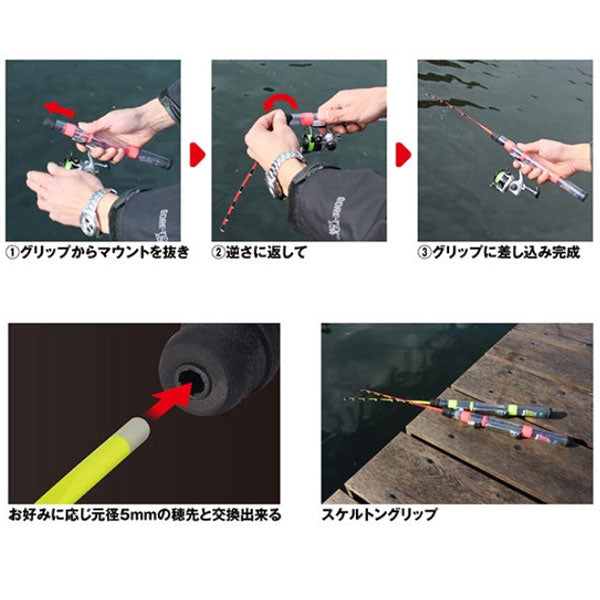 ①グリップからマウントを抜き

②逆さに返して

③グリップに差し込み完成

お好みに応じ元径5mmの穂先と交換出来る

スケルトングリップ