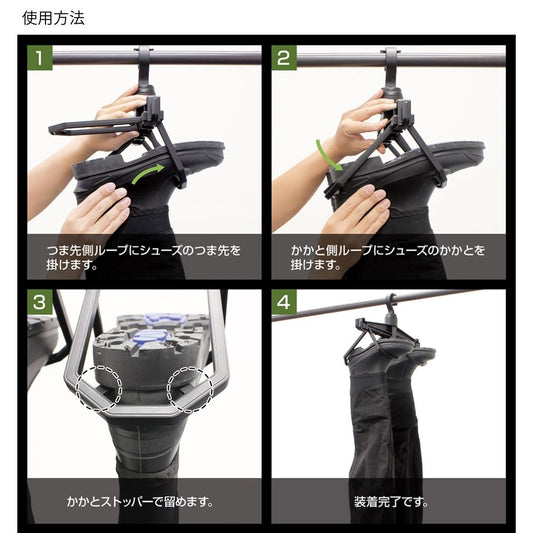 使用方法

1

つま先側ループにシューズのつま先を掛けます。

2

かかと側ループにシューズのかかとを掛けます。

3

かかとストッパーで留めます。

4

装着完了です。