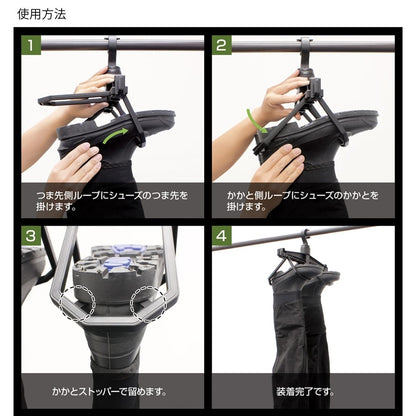 使用方法

1

つま先側ループにシューズのつま先を掛けます。

2

かかと側ループにシューズのかかとを掛けます。

3

かかとストッパーで留めます。

4

装着完了です。