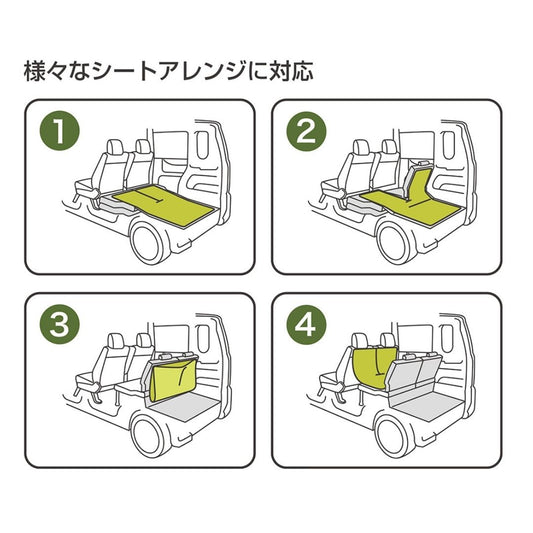 様々なシートアレンジに対応

1

2

3

4