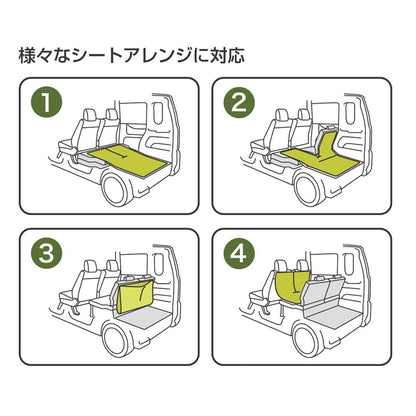 様々なシートアレンジに対応

1

2

3

4