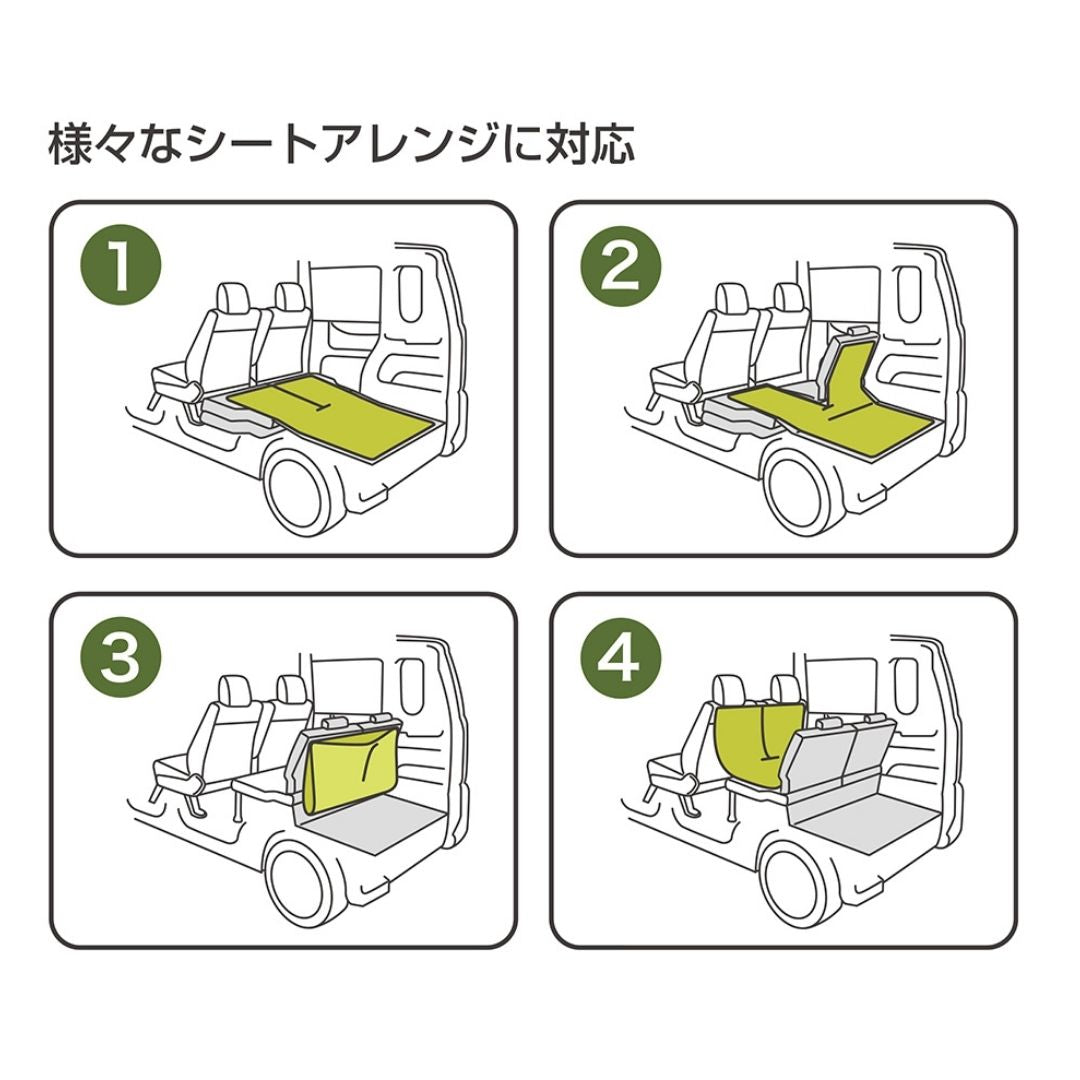 様々なシートアレンジに対応

1

2

3

4