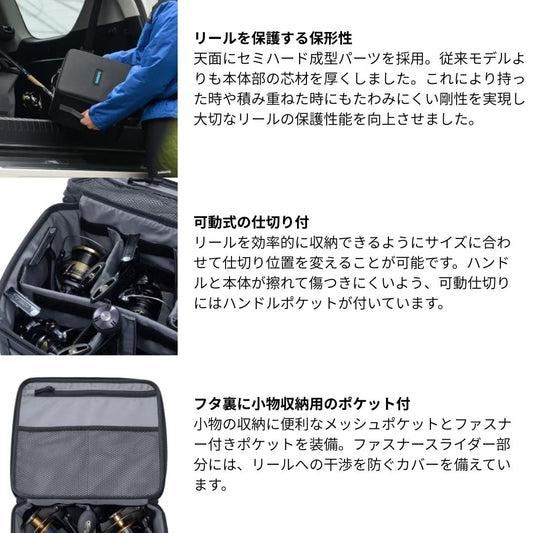 リールを保護する保形性
天面にセミハード成型パーツを採用。従来モデルよりも本体部の芯材を厚くしました。これにより持った時や積み重ねた時にもたわみにくい剛性を実現し大切なリールの保護性能を向上させました。

可動式の仕切り付
リールを効率的に収納できるようにサイズに合わせて仕切り位置を変えることが可能です。ハンドルと本体が擦れて傷つきにくいよう、可動仕切りにはハンドルポケットが付いています。

フタ裏に小物収納用のポケット付
小物の収納に便利なメッシュポケットとファスナー付きポケットを装備。ファスナースライダー部分には、リールへの干渉を防ぐカバーを備えています。