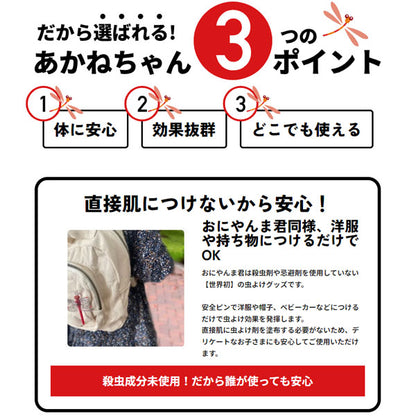 だから選ばれる！
あかねちゃん 3 つのポイント

1 体に安心
2 効果抜群
3 どこでも使える

直接肌につけないから安心！

おにやんま君同様、洋服や持ち物につけるだけでOK

おにやんま君は殺虫剤や忌避剤を使用していない【世界初】の虫よけグッズです。

安全ピンで洋服や帽子、ベビーカーなどにつけるだけで虫よけ効果を発揮します。
直接肌に虫よけ剤を塗布する必要がないため、デリケートなお子さまにも安心してご使用いただけます。

殺虫成分未使用！だから誰が使っても安心