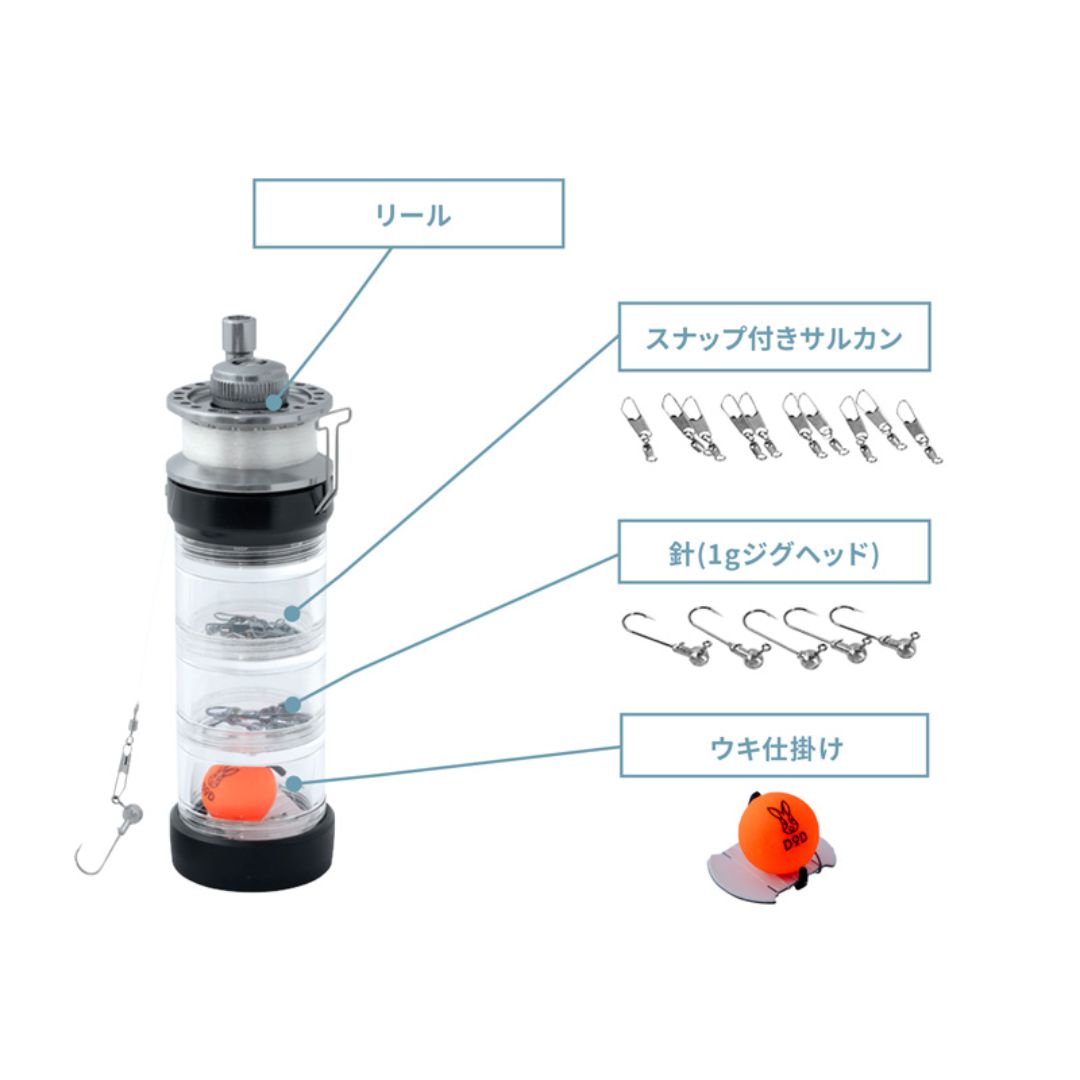 リール

スナップ付きサルカン

針(1gジグヘッド)

ウキ仕掛け

DOD

DOD