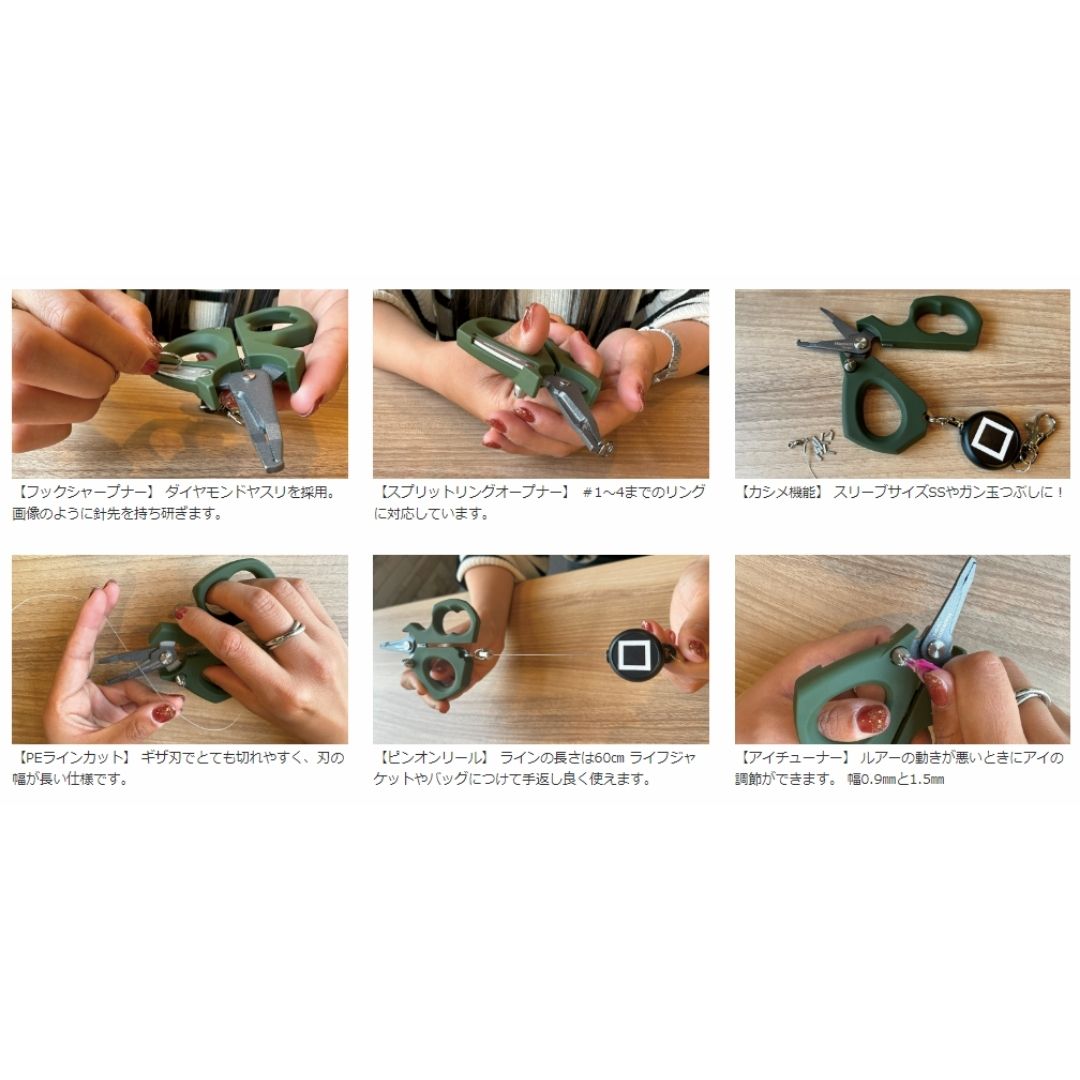 【フックシャープナー】 ダイヤモンドヤスリを採用。画像のように針先を持ち研ぎます。

【スプリットリングオープナー】 ＃1～4までのリングに対応しています。

【カシメ機能】 スリーブサイズSSやガン玉つぶしに！

【PEラインカット】 ギザ刃でとても切れやすく、刃の幅が長い仕様です。

【ピンオンリール】 ラインの長さは60㎝ ライフジャケットやバッグにつけて手返し良く使えます。

【アイチューナー】 ルアーの動きが悪いときにアイの調節ができます。 幅0.9㎜と1.5㎜