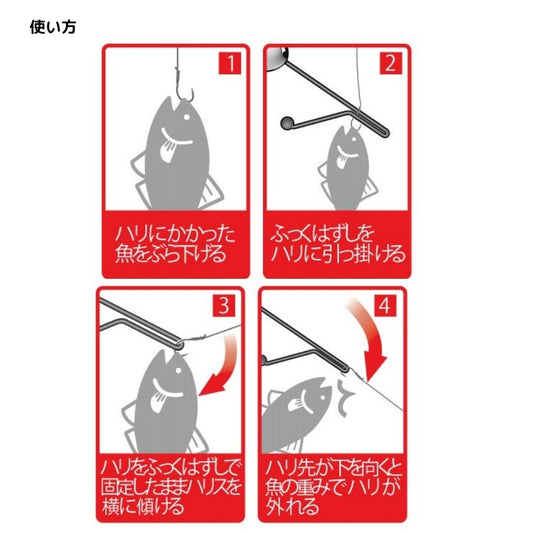 使い方

1

ハリにかかった魚をぶら下げる

2

ふっくはずしをハリに引っ掛ける

3

ハリをふっくはずしで固定したままハリスを横に傾ける

4

ハリ先が下を向くと魚の重みでハリが外れる