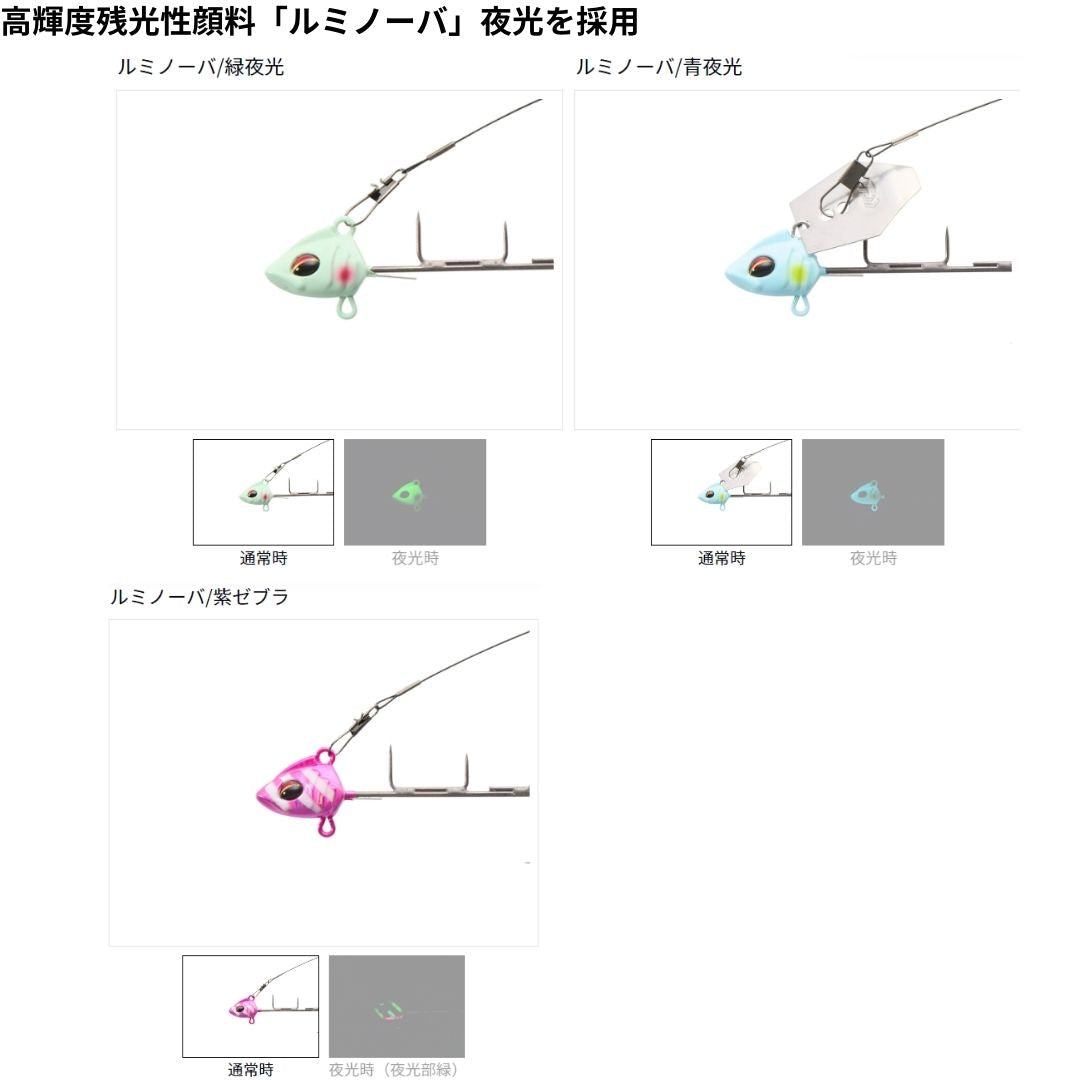 高輝度残光性顔料「ルミノーバ」夜光を採用

ルミノーバ/緑夜光

通常時

夜光時

ルミノーバ/青夜光

通常時

夜光時

ルミノーバ/紫ゼブラ

通常時

夜光時（夜光部緑）