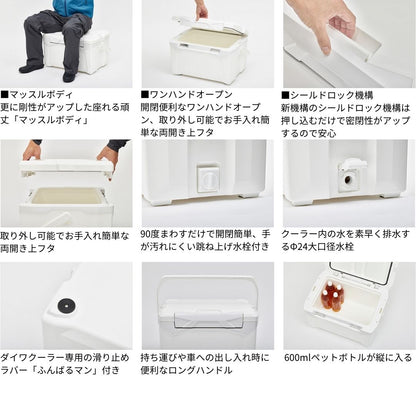 ■マッスルボディ
更に剛性がアップした座れる頑丈「マッスルボディ」

■ワンハンドオープン
開閉便利なワンハンドオープン、取り外し可能でお手入れ簡単な両開き上フタ

■シールドロック機構
新機構のシールドロック機構は押し込むだけで密閉性がアップするので安心

取り外し可能でお手入れ簡単な両開き上フタ

90度まわすだけで開閉簡単、手が汚れにくい跳ね上げ水栓付き

クーラー内の水を素早く排水するΦ24大口径水栓

ダイワクーラー専用の滑り止めラバー「ふんばるマン」付き

持ち運びや車への出し入れ時に便利なロングハンドル

600mlペットボトルが縦に入る