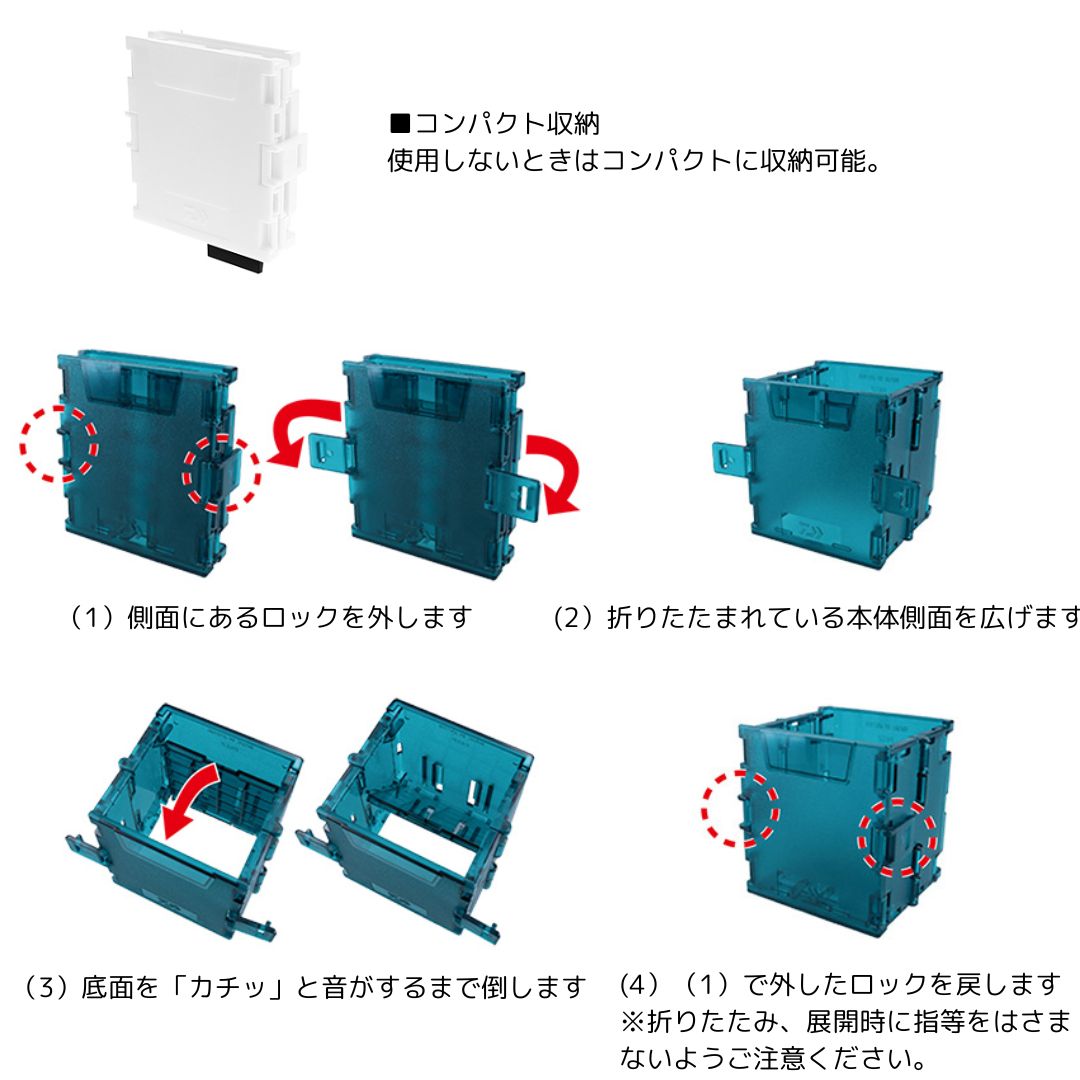 ■コンパクト収納
使用しないときはコンパクトに収納可能。

（1）側面にあるロックを外します

（2）折りたたまれている本体側面を広げます

（3）底面を「カチッ」と音がするまで倒します

（4）（1）で外したロックを戻します
※折りたたみ、展開時に指等をはさまないようご注意ください。