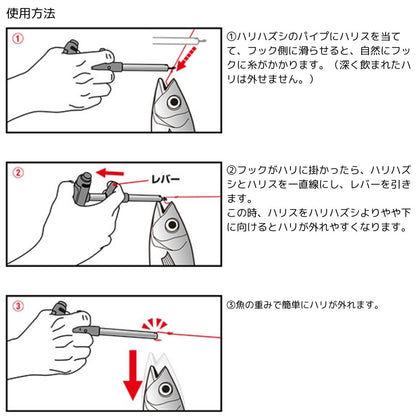 使用方法

①

①ハリハズシのパイプにハリスを当てて、フック側に滑らせると、自然にフックに糸がかかります。（深く飲まれたハリは外せません。）

②

レバー

②フックがハリに掛かったら、ハリハズシとハリスを一直線にし、レバーを引きます。
この時、ハリスをハリハズシよりやや下に向けるとハリが外れやすくなります。

③

③魚の重みで簡単にハリが外れます。