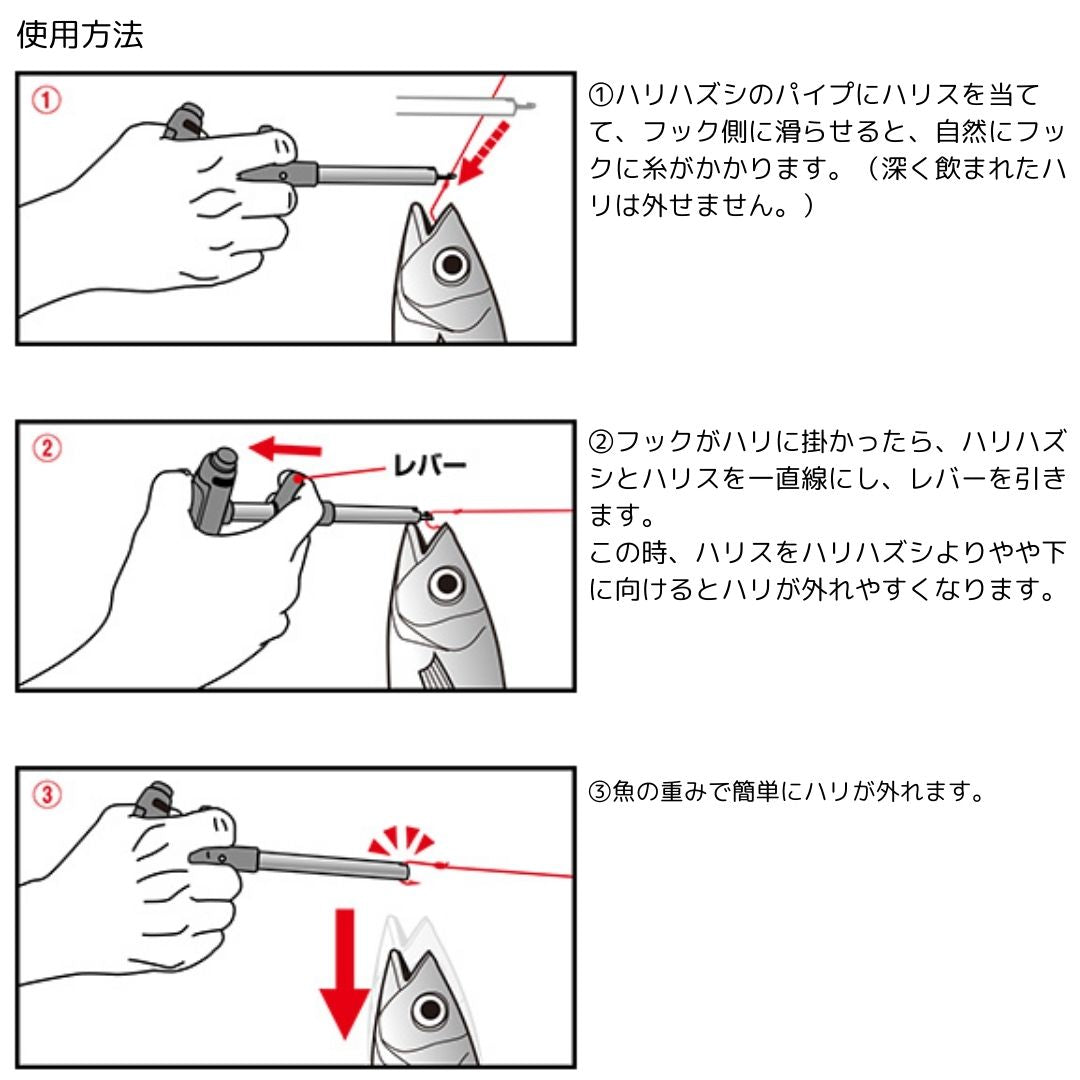 使用方法

①

①ハリハズシのパイプにハリスを当てて、フック側に滑らせると、自然にフックに糸がかかります。（深く飲まれたハリは外せません。）

②

レバー

②フックがハリに掛かったら、ハリハズシとハリスを一直線にし、レバーを引きます。
この時、ハリスをハリハズシよりやや下に向けるとハリが外れやすくなります。

③

③魚の重みで簡単にハリが外れます。