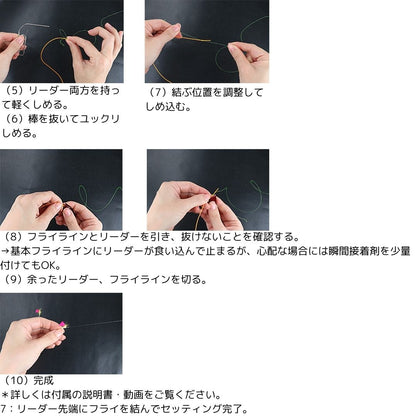 （5）リーダー両方を持って軽くしめる。
（6）棒を抜いてユックリしめる。

（7）結ぶ位置を調整してしめ込む。

（8）フライラインとリーダーを引き、抜けないことを確認する。
→基本フライラインにリーダーが食い込んで止まるが、心配な場合には瞬間接着剤を少量付けてもOK。
（9）余ったリーダー、フライラインを切る。

（10）完成
＊詳しくは付属の説明書・動画をご覧ください。
7：リーダー先端にフライを結んでセッティング完了。