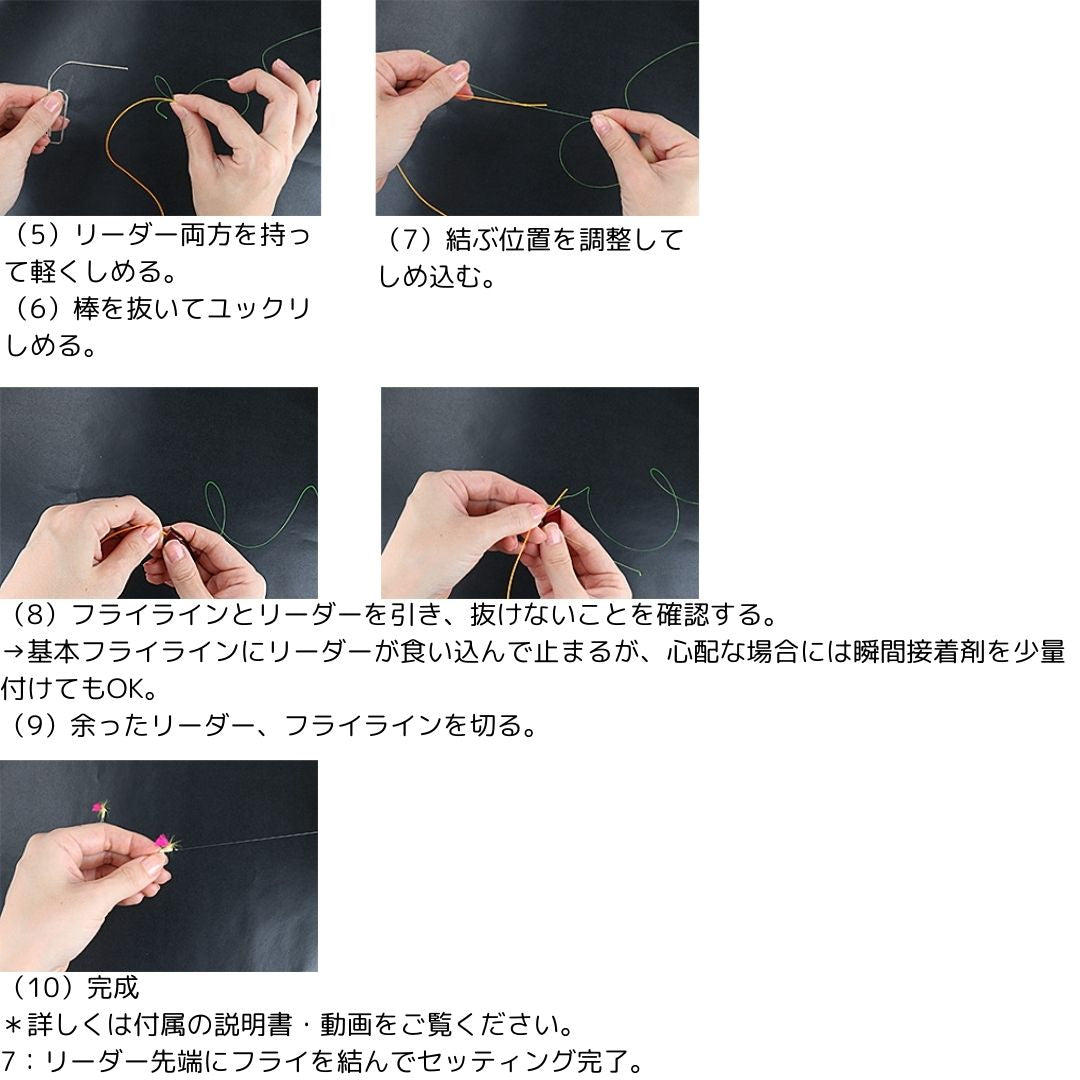 （5）リーダー両方を持って軽くしめる。
（6）棒を抜いてユックリしめる。

（7）結ぶ位置を調整してしめ込む。

（8）フライラインとリーダーを引き、抜けないことを確認する。
→基本フライラインにリーダーが食い込んで止まるが、心配な場合には瞬間接着剤を少量付けてもOK。
（9）余ったリーダー、フライラインを切る。

（10）完成
＊詳しくは付属の説明書・動画をご覧ください。
7：リーダー先端にフライを結んでセッティング完了。