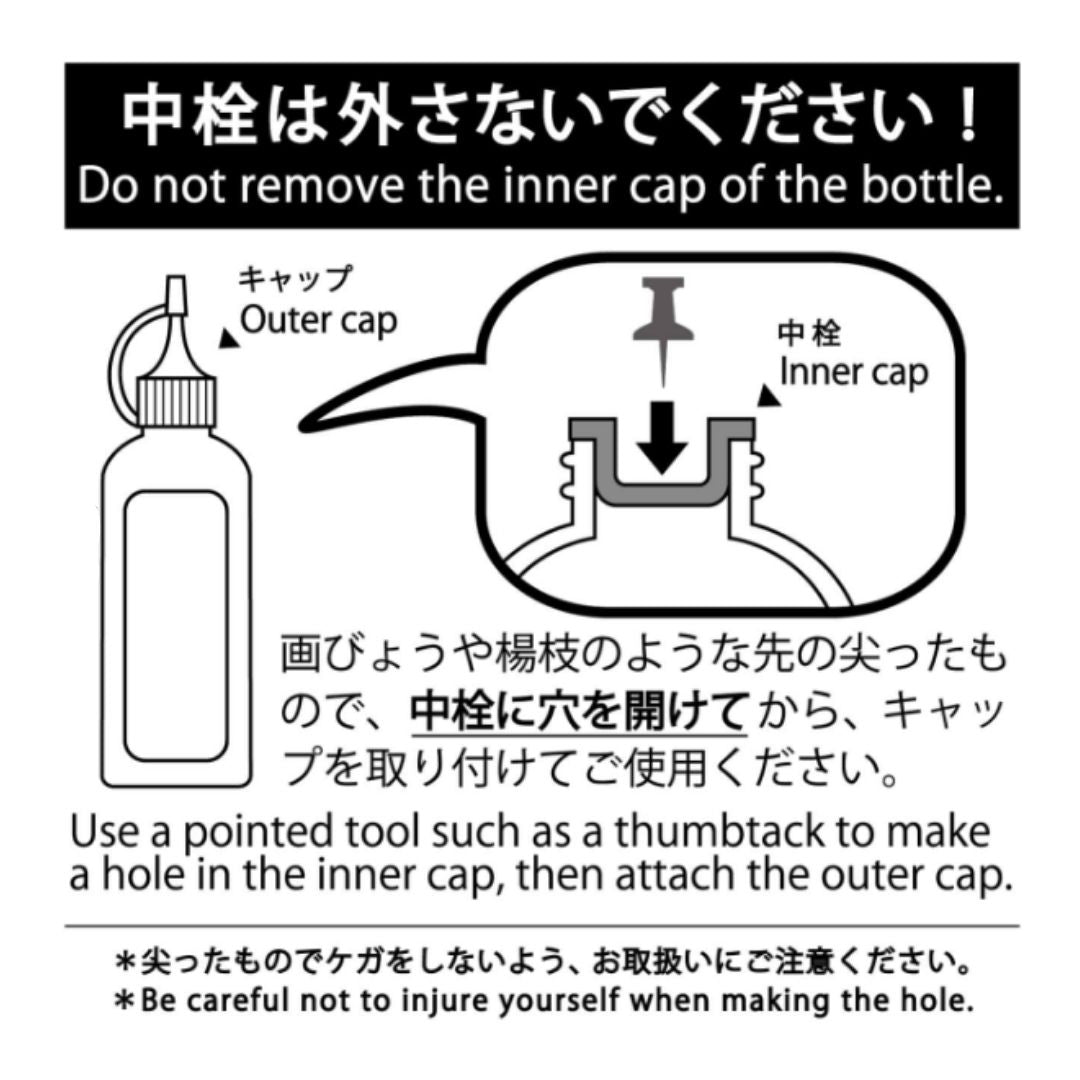 中栓は外さないでください！
Do not remove the inner cap of the bottle.

キャップ
Outer cap

中栓
Inner cap

画びょうや楊枝のような先の尖ったもので、中栓に穴を開けてから、キャップを取り付けてご使用ください。

Use a pointed tool such as a thumbtack to make a hole in the inner cap, then attach the outer cap.

＊尖ったものでケガをしないよう、お取扱いにご注意ください。
＊Be careful not to injure yourself when making the hole.