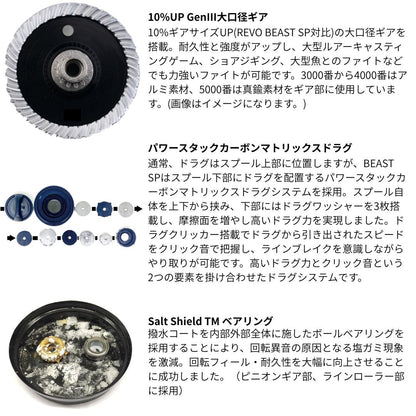 10%UP GenIII大口径ギア

10%ギアサイズUP(REVO BEAST SP対比)の大口径ギアを搭載。耐久性と強度がアップし、大型ルアーキャスティングゲーム、ショアジギング、大型魚とのファイトなどでも力強いファイトが可能です。3000番から4000番はアルミ素材、5000番は真鍮素材をギア部に使用しています。(画像はイメージになります。)

パワースタックカーボンマトリックスドラグ

通常、ドラグはスプール上部に位置しますが、BEAST SPはスプール下部にドラグを配置するパワースタックカーボンマトリックスドラグシステムを採用。スプール自体を上下から挟み、下部にはドラグワッシャーを3枚搭載し、摩擦面を増やし高いドラグ力を実現しました。ドラグクリッカー搭載でドラグから引き出されたスピードをクリック音で把握し、ラインブレイクを意識しながらやり取りが可能です。高いドラグ力とクリック音という2つの要素を掛け合わせたドラグシステムです。

Salt Shield TM ベアリング

撥水コートを内部外部全体に施したボールベアリングを採用することにより、回転異音の原因となる塩ガミ現象を激減。回転フィール・耐久性を大幅に向上させることに成功しました。（ピニオンギア部、ラインローラー部に採用）