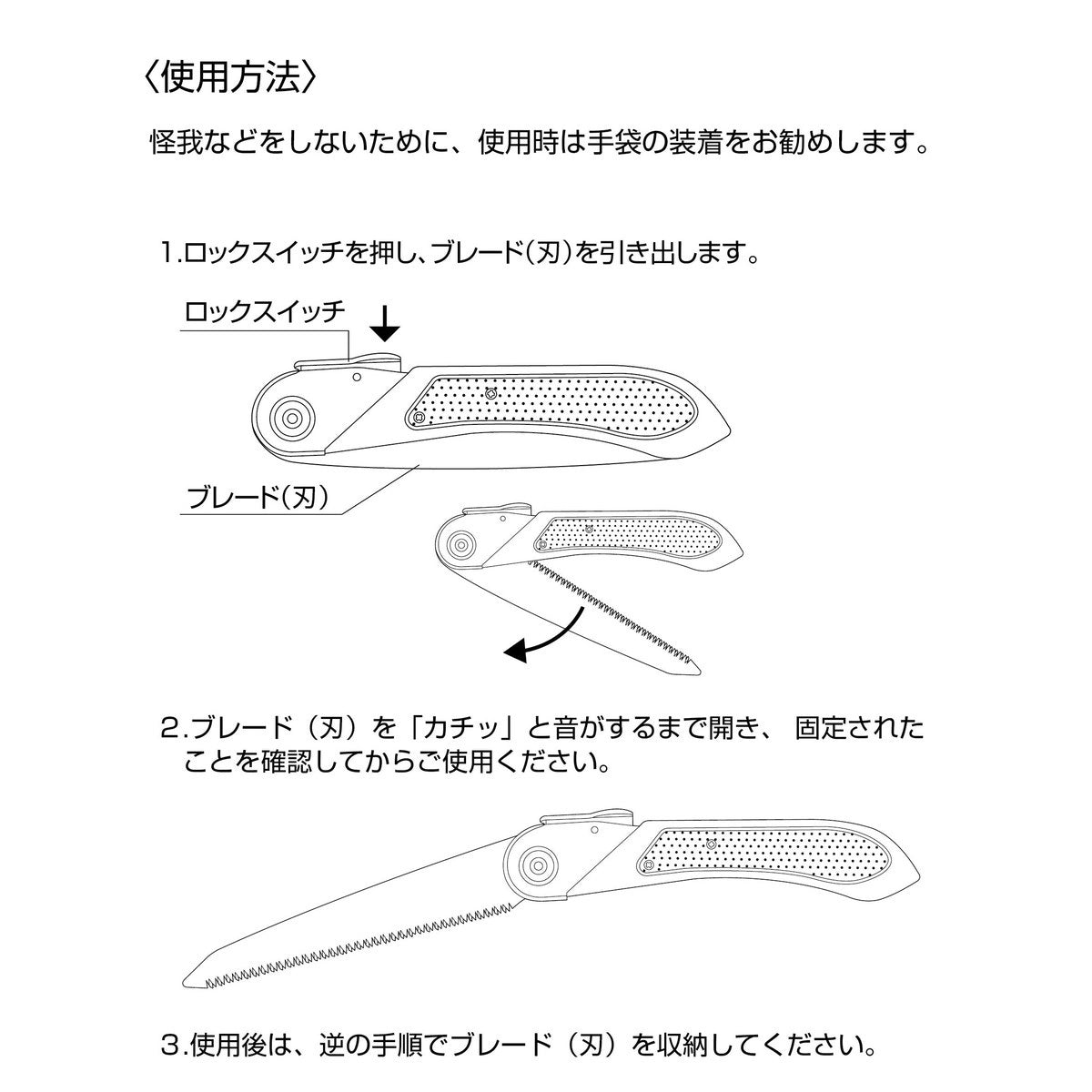 〈使用方法〉

怪我などをしないために、使用時は手袋の装着をお勧めします。

1.ロックスイッチを押し、ブレード(刃)を引き出します。

ロックスイッチ

ブレード(刃)

2.ブレード（刃）を「カチッ」と音がするまで開き、 固定されたことを確認してからご使用ください。

3.使用後は、逆の手順でブレード（刃）を収納してください。