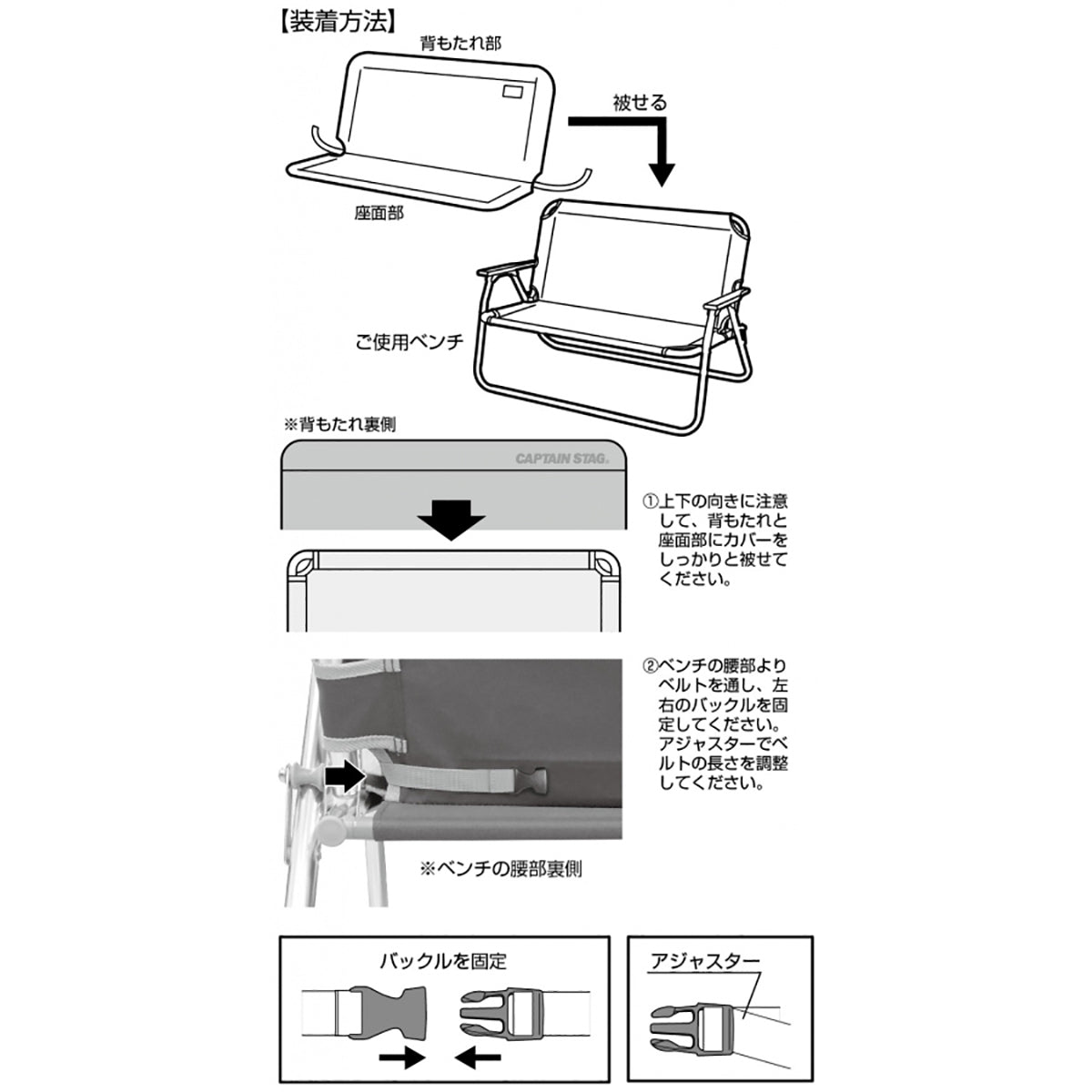 【装着方法】

背もたれ部

被せる

座面部

ご使用ベンチ

※背もたれ裏側

CAPTAIN STAG

①上下の向きに注意して、背もたれと座面部にカバーをしっかりと被せてください。

②ベンチの腰部よりベルトを通し、左右のバックルを固定してください。アジャスターでベルトの長さを調整してください。

※ベンチの腰部裏側

バックルを固定

アジャスター