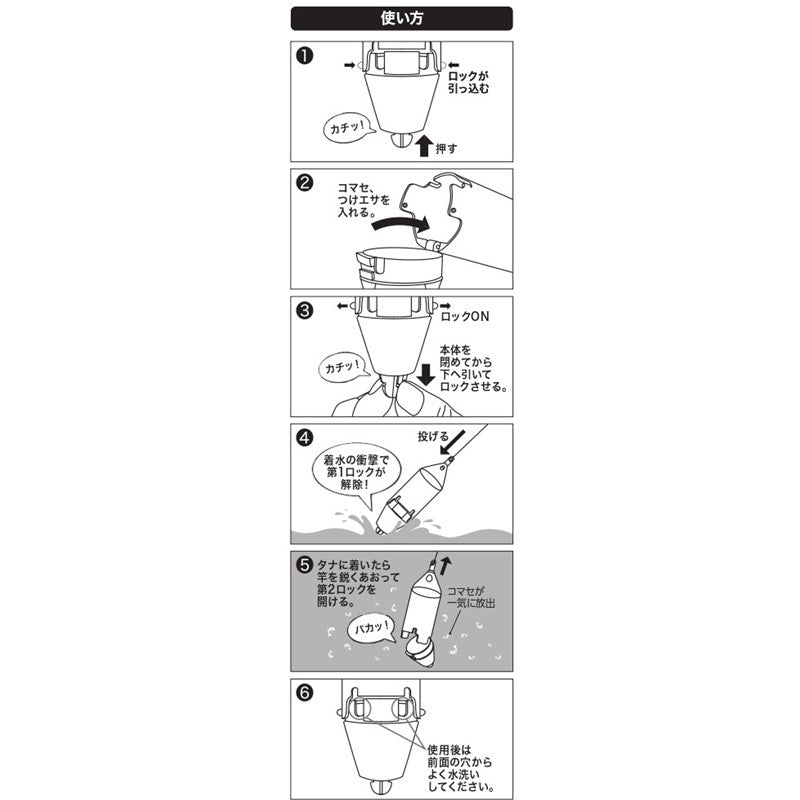 使い方

❶
ロックが引っ込む
カチッ!
押す

❷
コマセ、つけエサを入れる。

❸
ロックON
カチッ!
本体を閉めてから下へ引いてロックさせる。

❹
投げる
着水の衝撃で第1ロックが解除!

❺
タナに着いたら竿を鋭くあおって第2ロックを開ける。
コマセが一気に放出
パカッ!

❻
使用後は前面の穴からよく水洗いしてください。