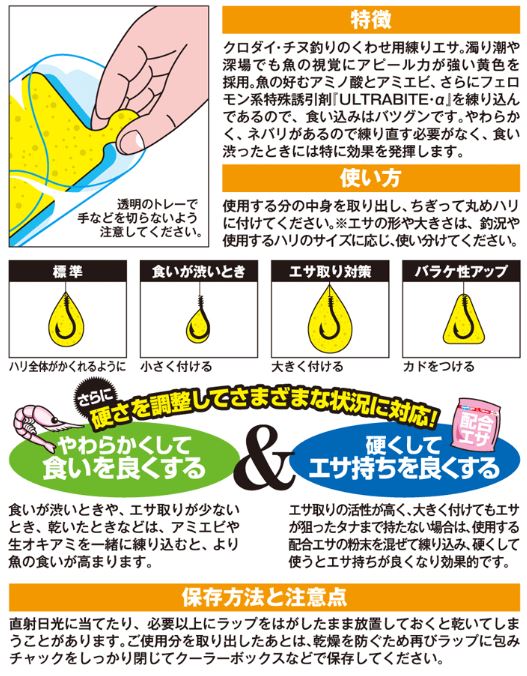 透明のトレーで手などを切らないよう注意してください。

特徴

クロダイ・チヌ釣りのくわせ用練りエサ。濁り潮や深場でも魚の視覚にアピール力が強い黄色を採用。魚の好むアミノ酸とアミエビ、さらにフェロモン系特殊誘引剤『ULTRABITE・α』を練り込んであるので、食い込みはバツグンです。やわらかく、ネバリがあるので練り直す必要がなく、食い渋ったときには特に効果を発揮します。

使い方

使用する分の中身を取り出し、ちぎって丸めハリに付けてください。※エサの形や大きさは、釣況や使用するハリのサイズに応じ、使い分けてください。

標準

ハリ全体がかくれるように

食いが渋いとき

小さく付ける

エサ取り対策

大きく付ける

バラケ性アップ

カドをつける

さらに 硬さを調整してさまざまな状況に対応!

やわらかくして食いを良くする

&

配合エサ

硬くしてエサ持ちを良くする

食いが渋いときや、エサ取りが少ないとき、乾いたときなどは、アミエビや生オキアミを一緒に練り込むと、より魚の食いが高まります。

エサ取りの活性が高く、大きく付けてもエサが狙ったタナまで持たない場合は、使用する配合エサの粉末を混ぜて練り込み、硬くして使うとエサ持ちが良くなり効果的です。

保存方法と注意点

直射日光に当てたり、必要以上にラップをはがしたまま放置しておくと乾いてしまうことがあります。ご使用分を取り出したあとは、乾燥を防ぐため再びラップに包みチャックをしっかり閉じてクーラーボックスなどで保存してください。