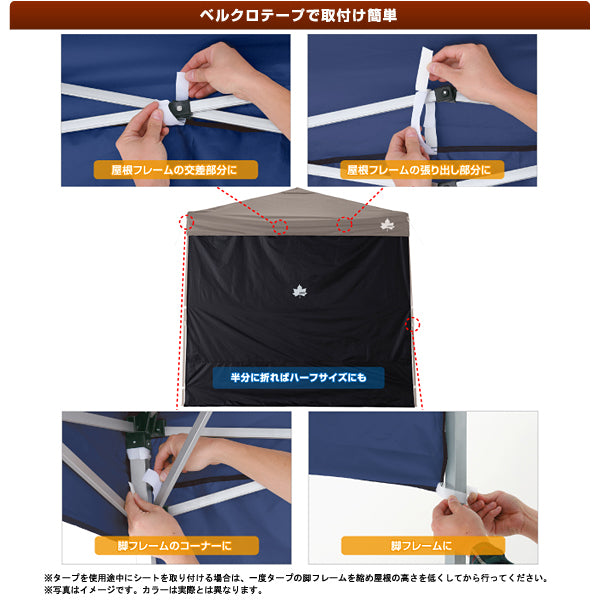 ベルクロテープで取付け簡単

屋根フレームの交差部分に

屋根フレームの張り出し部分に

半分に折ればハーフサイズにも

脚フレームのコーナーに

脚フレームに

※タープを使用途中にシートを取り付ける場合は、一度タープの脚フレームを縮め屋根の高さを低くしてから行ってください。
※写真はイメージです。カラーは実際とは異なります。