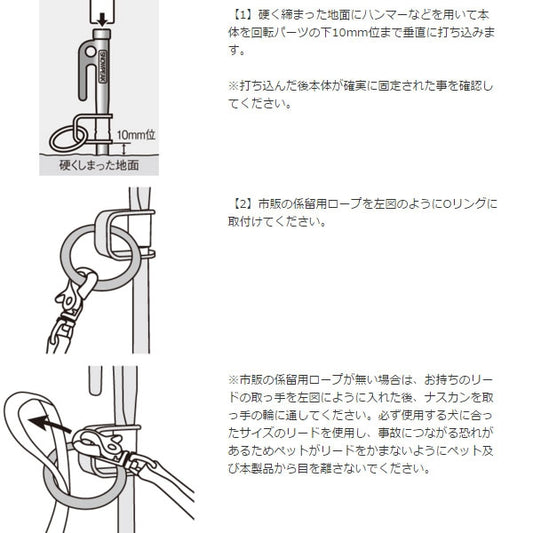 SNOW PEAK

10mm位

硬くしまった地面

【1】硬く締まった地面にハンマーなどを用いて本体を回転パーツの下10mm位まで垂直に打ち込みます。

※打ち込んだ後本体が確実に固定された事を確認してください。

【2】市販の係留用ロープを左図のようにOリングに取付けてください。

※市販の係留用ロープが無い場合は、お持ちのリードの取っ手を左図にように入れた後、ナスカンを取っ手の輪に通してください。必ず使用する犬に合ったサイズのリードを使用し、事故につながる恐れがあるためペットがリードをかまないようにペット及び本製品から目を離さないでください。