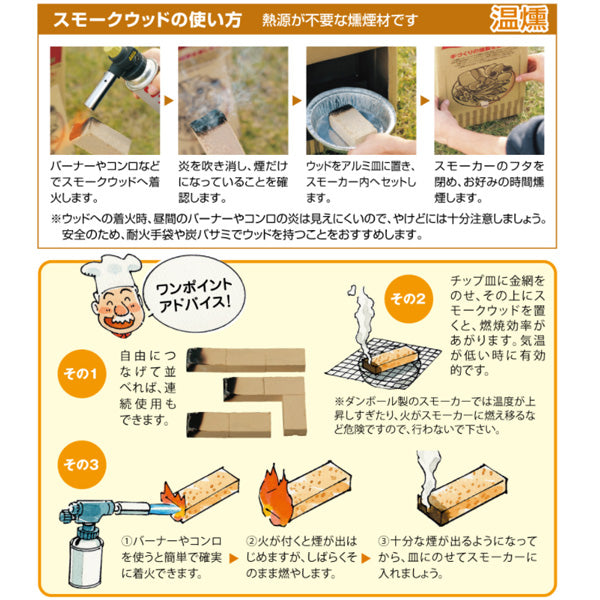 スモークウッドの使い方　熱源が不要な燻煙材です　温燻

バーナーやコンロなどでスモークウッドへ着火します。

炎を吹き消し、煙だけになっていることを確認します。

ウッドをアルミ皿に置き、スモーカー内へセットします。

スモーカーのフタを閉め、お好みの時間燻煙します。

※ウッドへの着火時、昼間のバーナーやコンロの炎は見えにくいので、やけどには十分注意しましょう。安全のため、耐火手袋や炭バサミでウッドを持つことをおすすめします。

ワンポイントアドバイス！

その1

自由につなげて並べれば、連続使用もできます。

その2

チップ皿に金網をのせ、その上にスモークウッドを置くと、燃焼効率があがります。気温が低い時に有効的です。

※ダンボール製のスモーカーでは温度が上昇しすぎたり、火がスモーカーに燃え移るなど危険ですので、行わないで下さい。

その3

①バーナーやコンロを使うと簡単で確実に着火できます。

②火が付くと煙が出はじめますが、しばらくそのまま燃やします。

③十分な煙が出るようになってから、皿にのせてスモーカーに入れましょう。