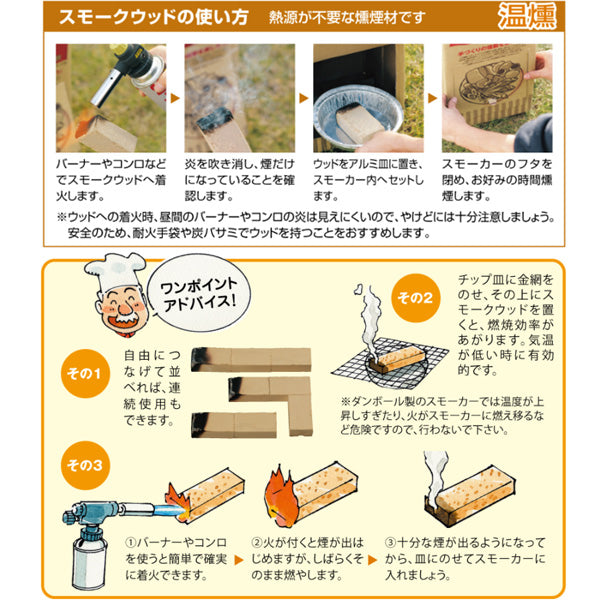 スモークウッドの使い方　熱源が不要な燻煙材です　温燻

バーナーやコンロなどでスモークウッドへ着火します。

炎を吹き消し、煙だけになっていることを確認します。

ウッドをアルミ皿に置き、スモーカー内へセットします。

スモーカーのフタを閉め、お好みの時間燻煙します。

※ウッドへの着火時、昼間のバーナーやコンロの炎は見えにくいので、やけどには十分注意しましょう。安全のため、耐火手袋や炭バサミでウッドを持つことをおすすめします。

ワンポイントアドバイス!

その1
自由につなげて並べれば、連続使用もできます。

その2
チップ皿に金網をのせ、その上にスモークウッドを置くと、燃焼効率があがります。気温が低い時に有効的です。

※ダンボール製のスモーカーでは温度が上昇しすぎたり、火がスモーカーに燃え移るなど危険ですので、行わないで下さい。

その3
①バーナーやコンロを使うと簡単で確実に着火できます。

②火が付くと煙が出はじめますが、しばらくそのまま燃やします。

③十分な煙が出るようになってから、皿にのせてスモーカーに入れましょう。