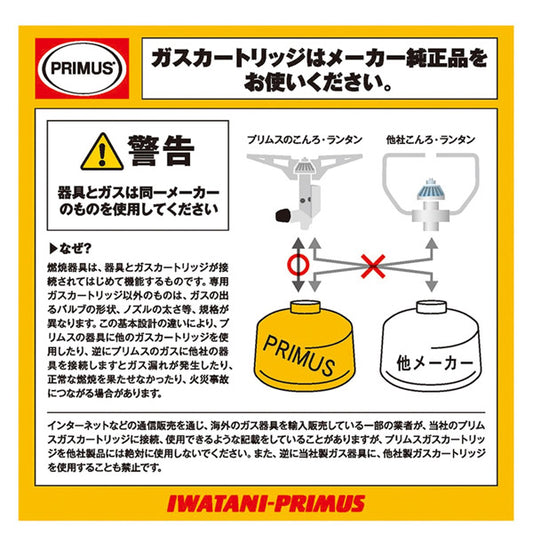 PRIMUS

ガスカートリッジはメーカー純正品をお使いください。

警告

器具とガスは同一メーカーのものを使用してください

▶なぜ?

燃焼器具は、器具とガスカートリッジが接続されてはじめて機能するものです。専用ガスカートリッジ以外のものは、ガスの出るバルブの形状、ノズルの太さ等、規格が異なります。この基本設計の違いにより、プリムスの器具に他のガスカートリッジを使用したり、逆にプリムスのガスに他社の器具を接続しますとガス漏れが発生したり、正常な燃焼を果たせなかったり、火災事故につながる場合があります。

プリムスのこんろ・ランタン

他社こんろ・ランタン

PRIMUS

他メーカー

インターネットなどの通信販売を通じ、海外のガス器具を輸入販売している一部の業者が、当社のプリムスガスカートリッジに接続、使用できるような記載をしていることがありますが、プリムスガスカートリッジを他社製品には絶対に使用しないでください。また、逆に当社製ガス器具に、他社製ガスカートリッジを使用することも禁止です。

IWATANI-PRIMUS