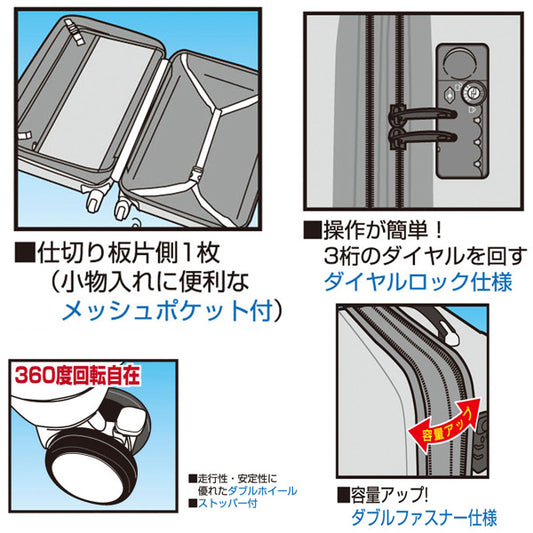 ■仕切り板片側1枚
（小物入れに便利な
メッシュポケット付）

■操作が簡単！
3桁のダイヤルを回す
ダイヤルロック仕様

360度回転自在

■走行性・安定性に
優れたダブルホイール
■ストッパー付

容量アップ

■容量アップ!
ダブルファスナー仕様