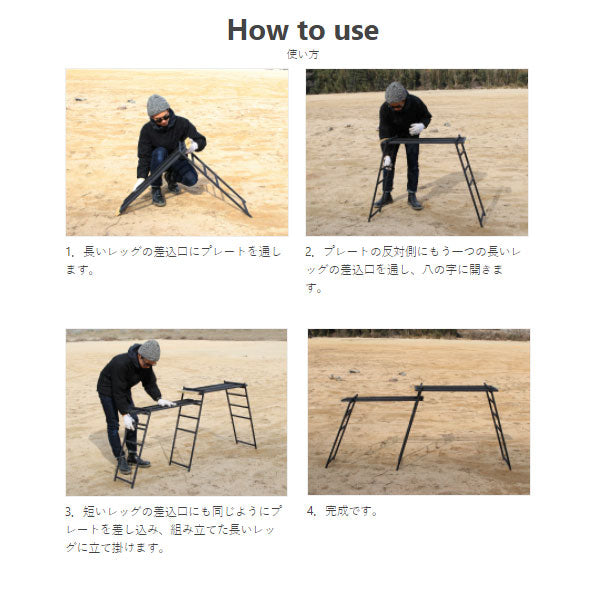 How to use
使い方

1. 長いレッグの差込口にプレートを通します。

2. プレートの反対側にもう一つの長いレッグの差込口を通し、八の字に開きます。

3. 短いレッグの差込口にも同じようにプレートを差し込み、組み立てた長いレッグに立て掛けます。

4. 完成です。