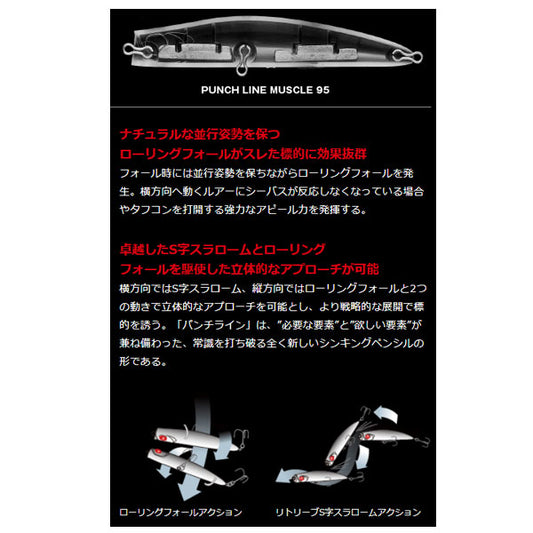 PUNCH LINE MUSCLE 95

ナチュラルな並行姿勢を保つ
ローリングフォールがスレた標的に効果抜群

フォール時には並行姿勢を保ちながらローリングフォールを発生。横方向へ動くルアーにシーバスが反応しなくなっている場合やタフコンを打開する強力なアピール力を発揮する。

卓越したS字スラロームとローリング
フォールを駆使した立体的なアプローチが可能

横方向ではS字スラローム、縦方向ではローリングフォールと2つの動きで立体的なアプローチを可能とし、より戦略的な展開で標的を誘う。「パンチライン」は、"必要な要素"と"欲しい要素"が兼ね備わった、常識を打ち破る全く新しいシンキングペンシルの形である。

ローリングフォールアクション

リトリーブS字スラロームアクション