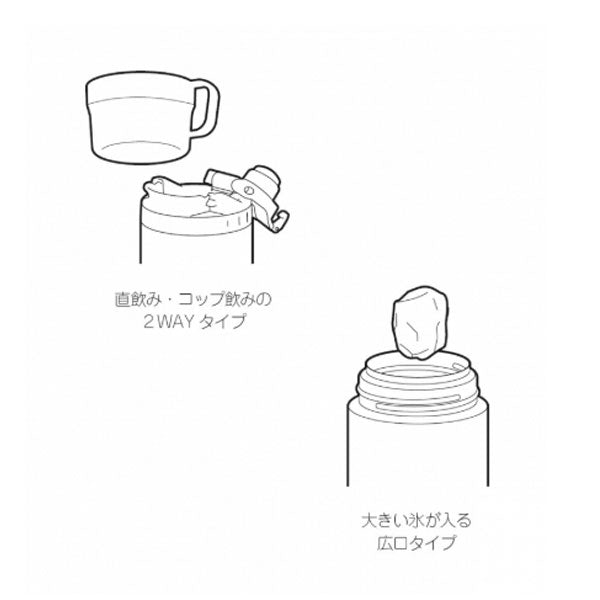 直飲み・コップ飲みの
2WAY タイプ

大きい氷が入る
広口タイプ