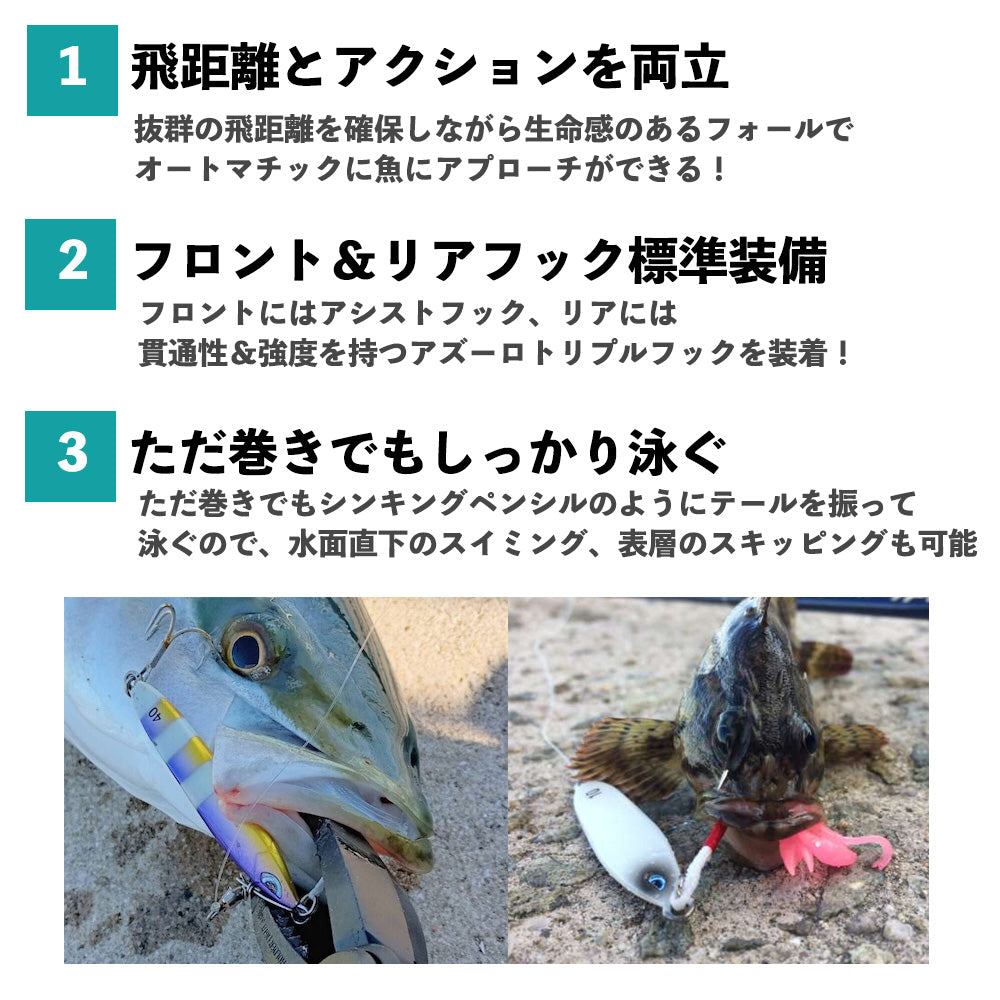 1 飛距離とアクションを両立

抜群の飛距離を確保しながら生命感のあるフォールでオートマチックに魚にアプローチができる！

2 フロント＆リアフック標準装備

フロントにはアシストフック、リアには貫通性＆強度を持つアズーロトリプルフックを装着！

3 ただ巻きでもしっかり泳ぐ

ただ巻きでもシンキングペンシルのようにテールを振って泳ぐので、水面直下のスイミング、表層のスキッピングも可能

40