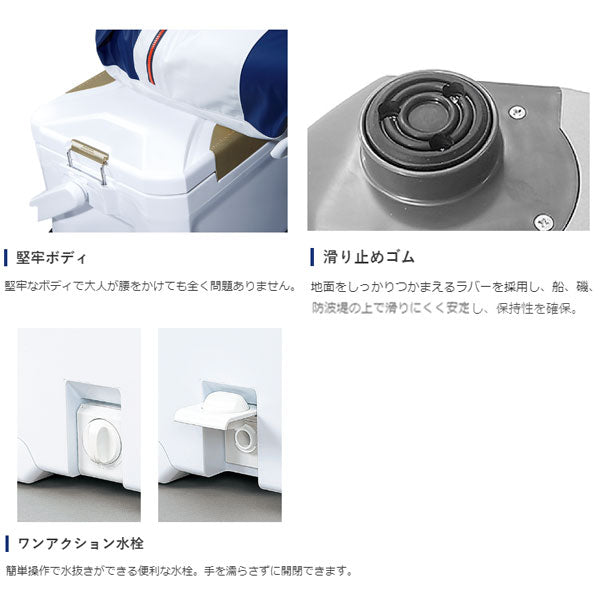 堅牢ボディ

堅牢なボディで大人が腰をかけても全く問題ありません。

滑り止めゴム

地面をしっかりつかまえるラバーを採用し、船、磯、防波堤の上で滑りにくく安定し、保持性を確保。

ワンアクション水栓

簡単操作で水抜きができる便利な水栓。手を濡らさずに開閉できます。