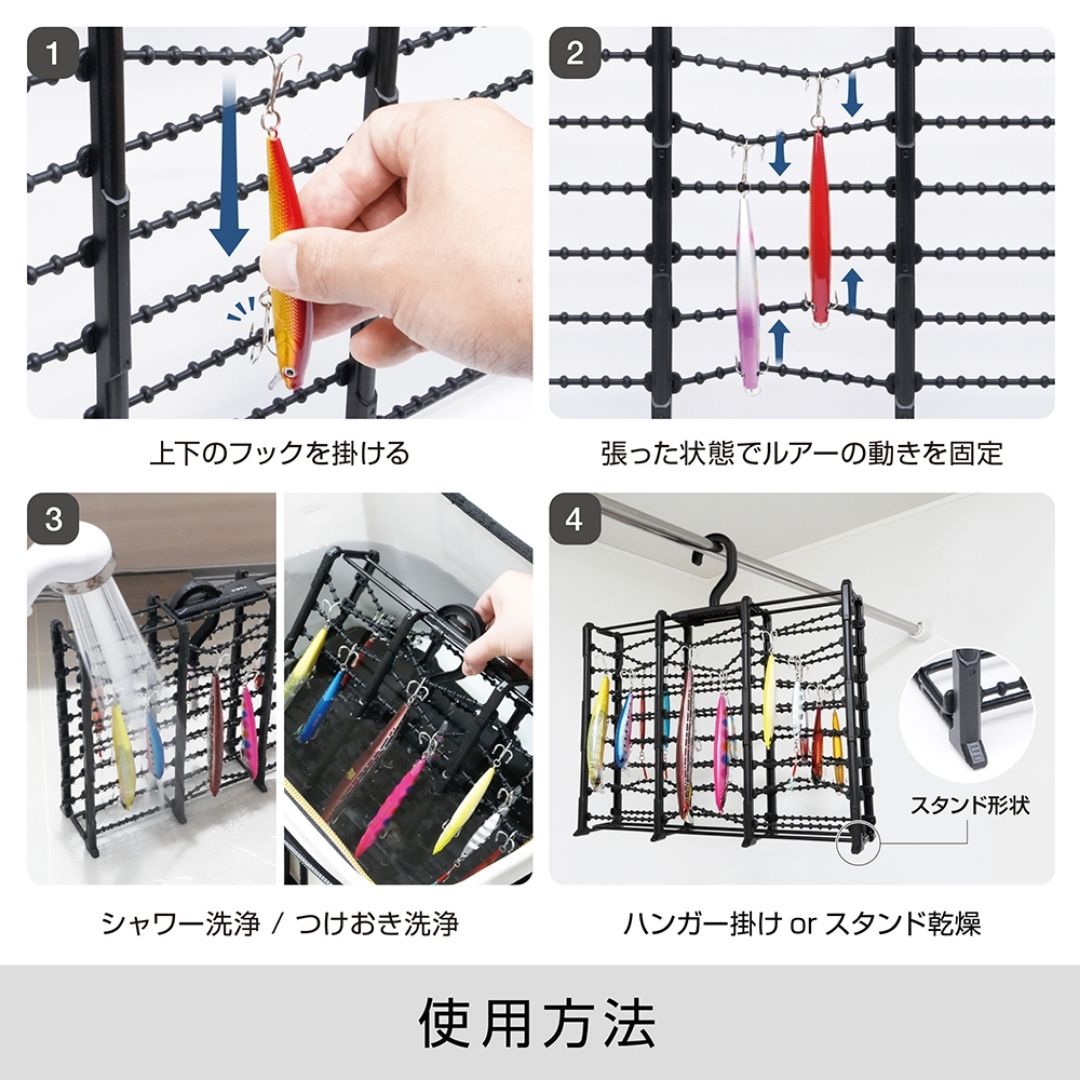 1

上下のフックを掛ける

2

張った状態でルアーの動きを固定

3

シャワー洗浄 / つけおき洗浄

4

スタンド形状

ハンガー掛け or スタンド乾燥

使用方法