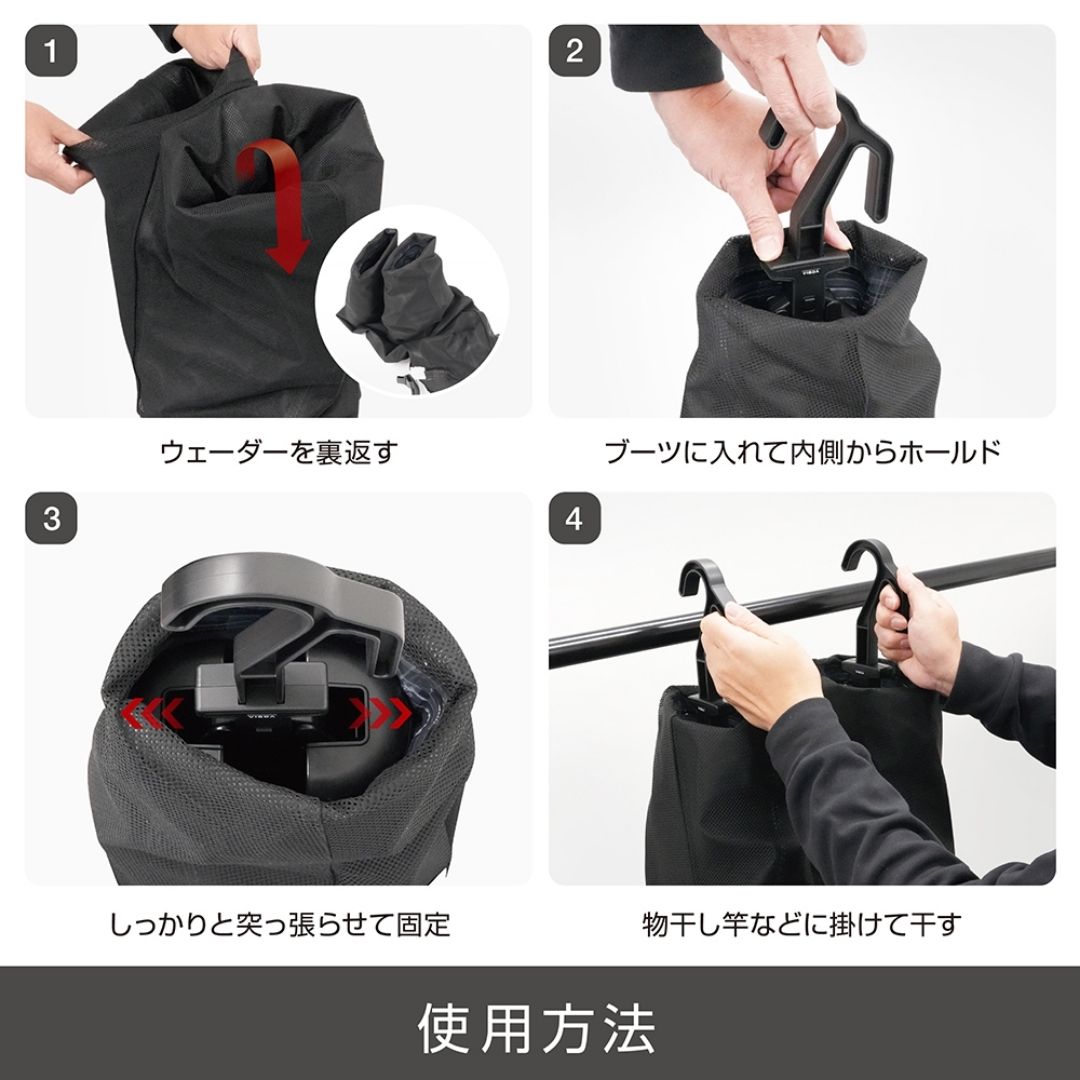 1

ウェーダーを裏返す

2

ブーツに入れて内側からホールド

3

しっかりと突っ張らせて固定

4

物干し竿などに掛けて干す

使用方法