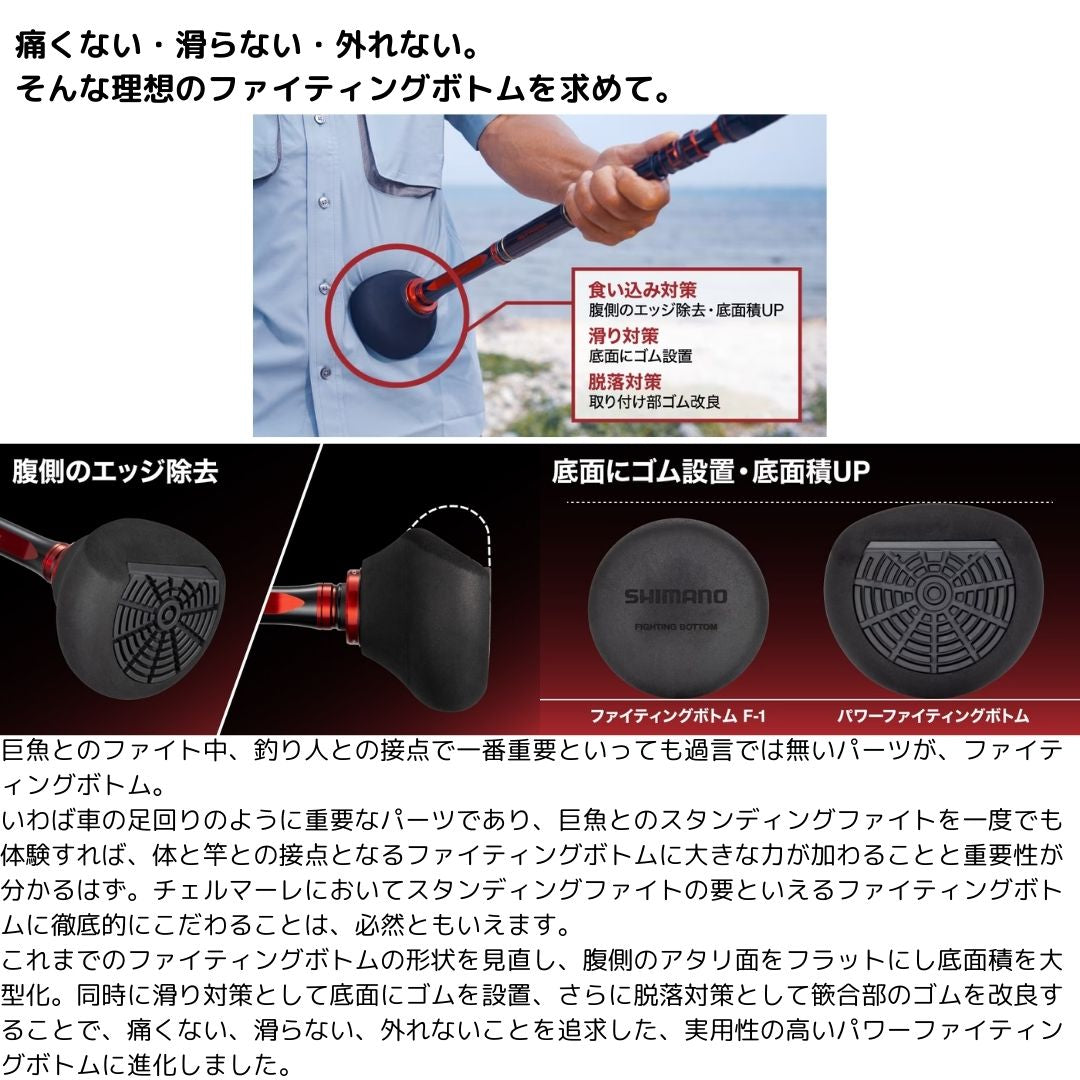 痛くない・滑らない・外れない。
そんな理想のファイティングボトムを求めて。

食い込み対策
腹側のエッジ除去・底面積UP
滑り対策
底面にゴム設置
脱落対策
取り付け部ゴム改良

腹側のエッジ除去

底面にゴム設置・底面積UP

SHIMANO
FIGHTING BOTTOM

ファイティングボトム F-1

パワーファイティングボトム

巨魚とのファイト中、釣り人との接点で一番重要といっても過言では無いパーツが、ファイティングボトム。
いわば車の足回りのように重要なパーツであり、巨魚とのスタンディングファイトを一度でも体験すれば、体と竿との接点となるファイティングボトムに大きな力が加わることと重要性が分かるはず。チェルマーレにおいてスタンディングファイトの要といえるファイティングボトムに徹底的にこだわることは、必然ともいえます。
これまでのファイティングボトムの形状を見直し、腹側のアタリ面をフラットにし底面積を大型化。同時に滑り対策として底面にゴムを設置、さらに脱落対策として篏合部のゴムを改良することで、痛くない、滑らない、外れないことを追求した、実用性の高いパワーファイティングボトムに進化しました。