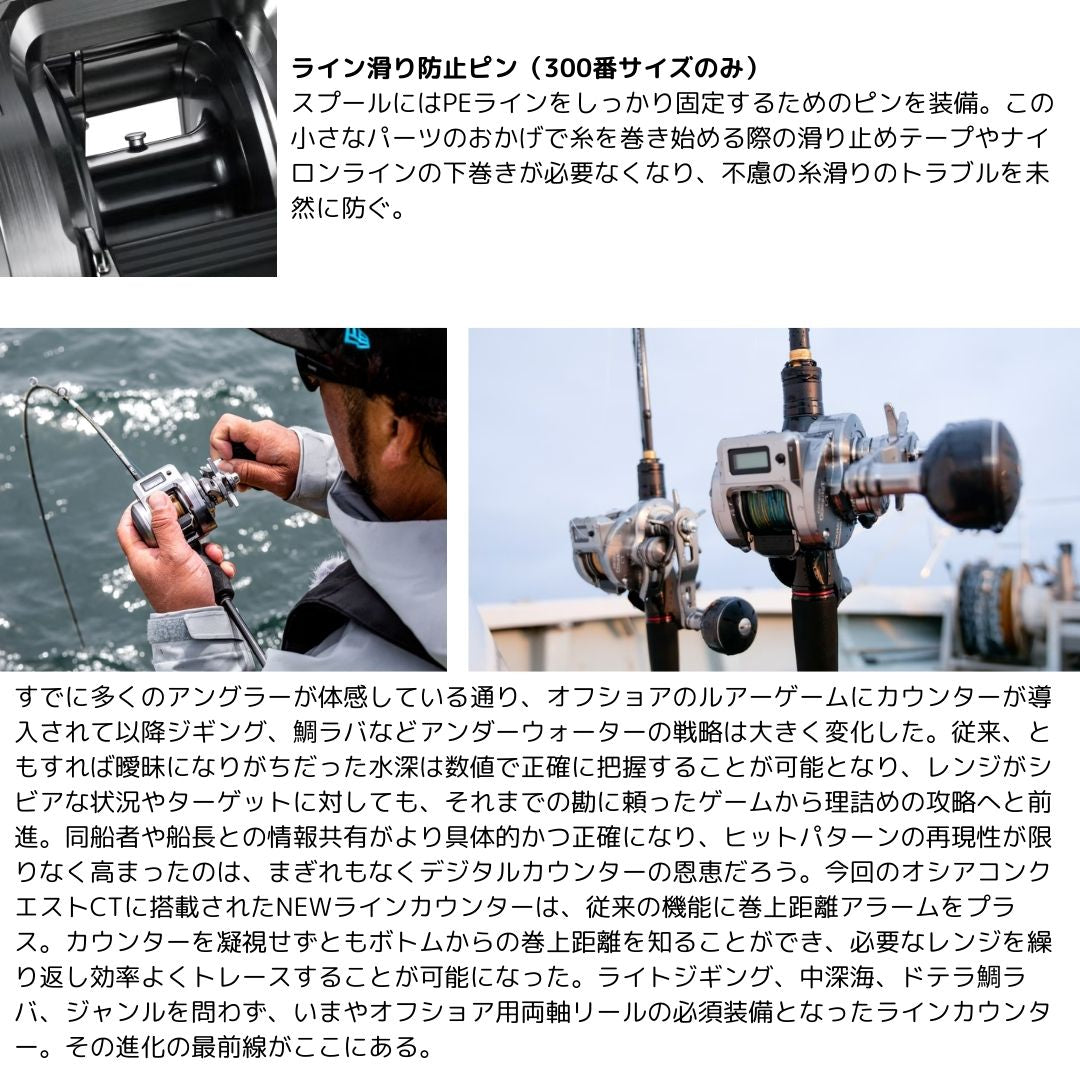 ライン滑り防止ピン（300番サイズのみ）
スプールにはPEラインをしっかり固定するためのピンを装備。この小さなパーツのおかげで糸を巻き始める際の滑り止めテープやナイロンラインの下巻きが必要なくなり、不慮の糸滑りのトラブルを未然に防ぐ。

すでに多くのアングラーが体感している通り、オフショアのルアーゲームにカウンターが導入されて以降ジギング、鯛ラバなどアンダーウォーターの戦略は大きく変化した。従来、ともすれば曖昧になりがちだった水深は数値で正確に把握することが可能となり、レンジがシビアな状況やターゲットに対しても、それまでの勘に頼ったゲームから理詰めの攻略へと前進。同船者や船長との情報共有がより具体的かつ正確になり、ヒットパターンの再現性が限りなく高まったのは、まぎれもなくデジタルカウンターの恩恵だろう。今回のオシアコンクエストCTに搭載されたNEWラインカウンターは、従来の機能に巻上距離アラームをプラス。カウンターを凝視せずともボトムからの巻上距離を知ることができ、必要なレンジを繰り返し効率よくトレースすることが可能になった。ライトジギング、中深海、ドテラ鯛ラバ、ジャンルを問わず、いまやオフショア用両軸リールの必須装備となったラインカウンター。その進化の最前線がここにある。