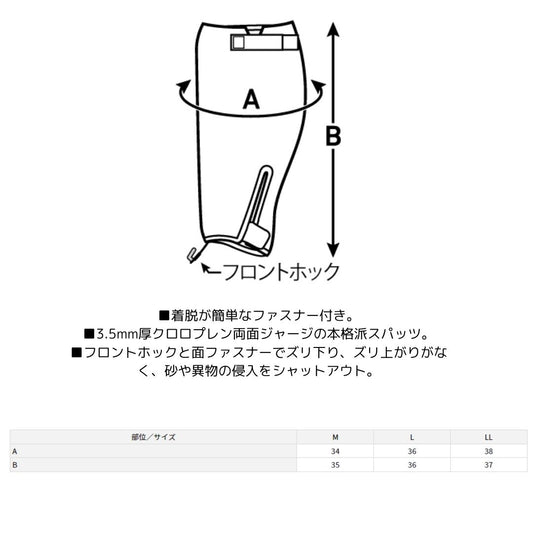 A

B

←フロントホック

■着脱が簡単なファスナー付き。
■3.5mm厚クロロプレン両面ジャージの本格派スパッツ。
■フロントホックと面ファスナーでズリ下り、ズリ上がりがなく、砂や異物の侵入をシャットアウト。

| 部位／サイズ | M | L | LL |
|---|---|---|---|
| A | 34 | 36 | 38 |
| B | 35 | 36 | 37 |