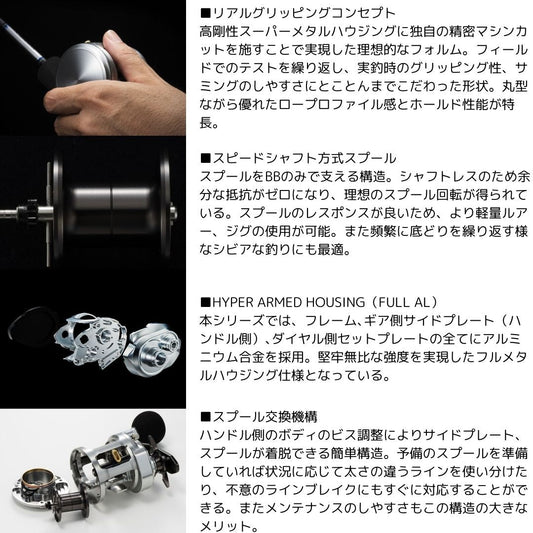 ■リアルグリッピングコンセプト
高剛性スーパーメタルハウジングに独自の精密マシンカットを施すことで実現した理想的なフォルム。フィールドでのテストを繰り返し、実釣時のグリッピング性、サミングのしやすさにとことんまでこだわった形状。丸型ながら優れたロープロファイル感とホールド性能が特長。

■スピードシャフト方式スプール
スプールをBBのみで支える構造。シャフトレスのため余分な抵抗がゼロになり、理想のスプール回転が得られている。スプールのレスポンスが良いため、より軽量ルアー、ジグの使用が可能。また頻繁に底どりを繰り返す様なシビアな釣りにも最適。

■HYPER ARMED HOUSING（FULL AL）
本シリーズでは、フレーム、ギア側サイドプレート（ハンドル側）、ダイヤル側セットプレートの全てにアルミニウム合金を採用。堅牢無比な強度を実現したフルメタルハウジング仕様となっている。

■スプール交換機構
ハンドル側のボディのビス調整によりサイドプレート、スプールが着脱できる簡単構造。予備のスプールを準備していれば状況に応じて太さの違うラインを使い分けたり、不意のラインブレイクにもすぐに対応することができる。またメンテナンスのしやすさもこの構造の大きなメリット。