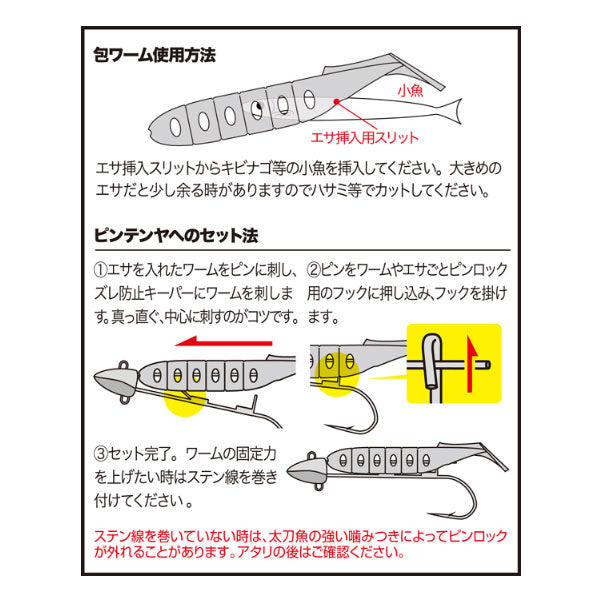 包ワーム使用方法

小魚

エサ挿入用スリット

エサ挿入スリットからキビナゴ等の小魚を挿入してください。大きめのエサだと少し余る時がありますのでハサミ等でカットしてください。

ピンテンヤへのセット法

①エサを入れたワームをピンに刺し、ズレ防止キーパーにワームを刺します。真っ直ぐ、中心に刺すのがコツです。

②ピンをワームやエサごとピンロック用のフックに押し込み、フックを掛けます。

③セット完了。ワームの固定力を上げたい時はステン線を巻き付けてください。

ステン線を巻いていない時は、太刀魚の強い噛みつきによってピンロックが外れることがあります。アタリの後はご確認ください。